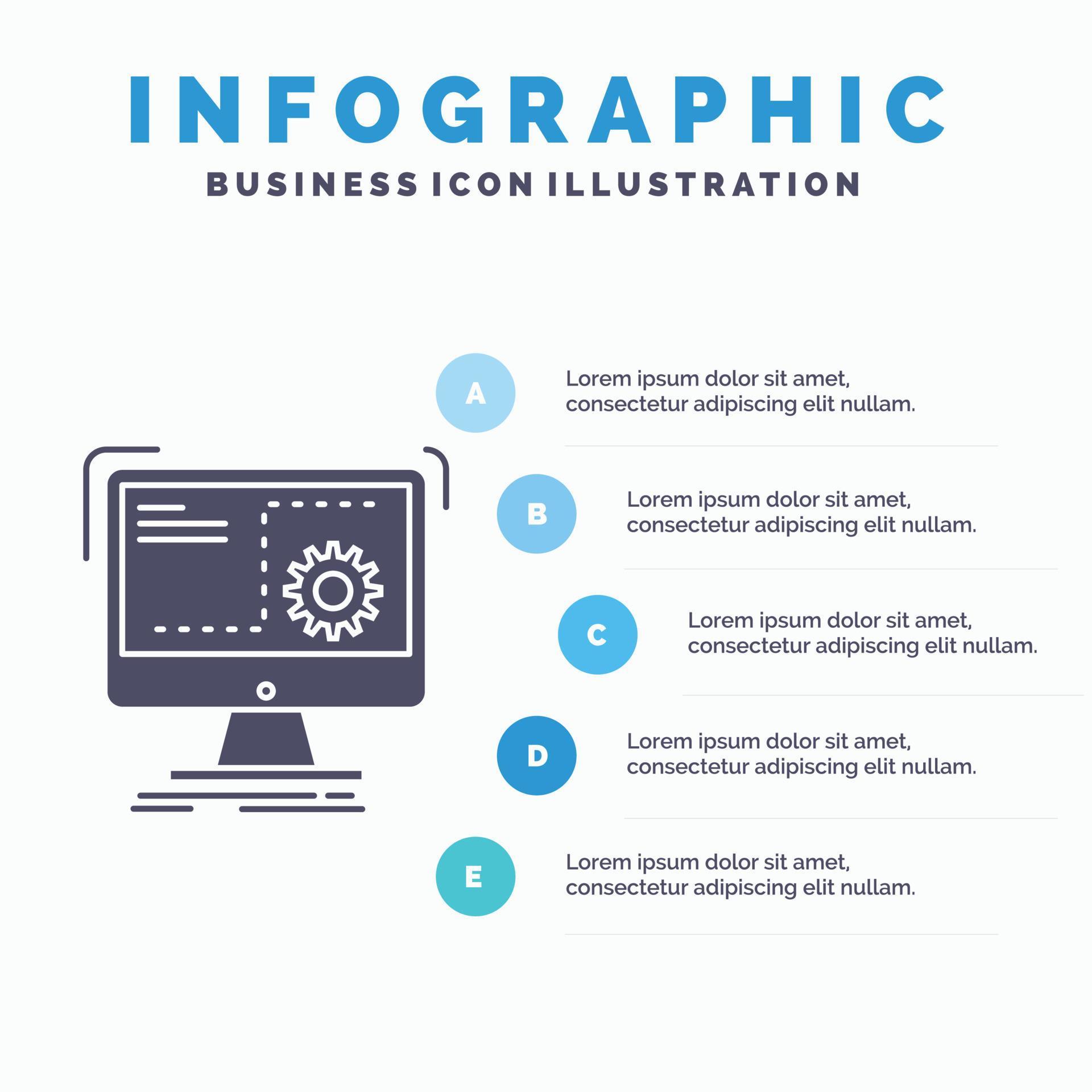 INFOGRAPHIC
BUSINESS ICON ILLUSTRATION

A
Lorem ipsum dolor sit amet, consectetur adipiscing elit nullam.

B
Lorem ipsum dolor sit amet, consectetur adipiscing elit nullam.

C
Lorem ipsum dolor sit amet, consectetur adipiscing elit nullam.

D
Lorem ipsum dolor sit amet, consectetur adipiscing elit nullam.

E
Lorem ipsum dolor sit amet, consectetur adipiscing elit nullam.