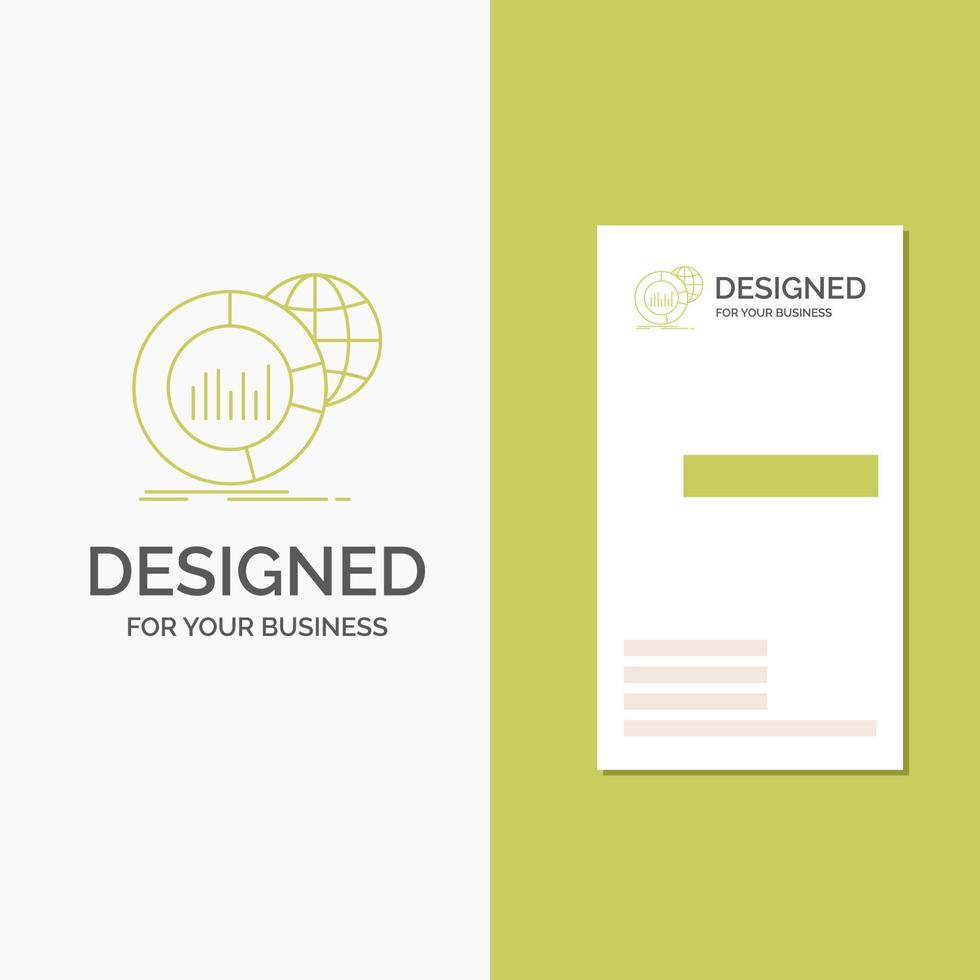 DESIGNED
FOR YOUR BUSINESS

DESIGNED
FOR YOUR BUSINESS