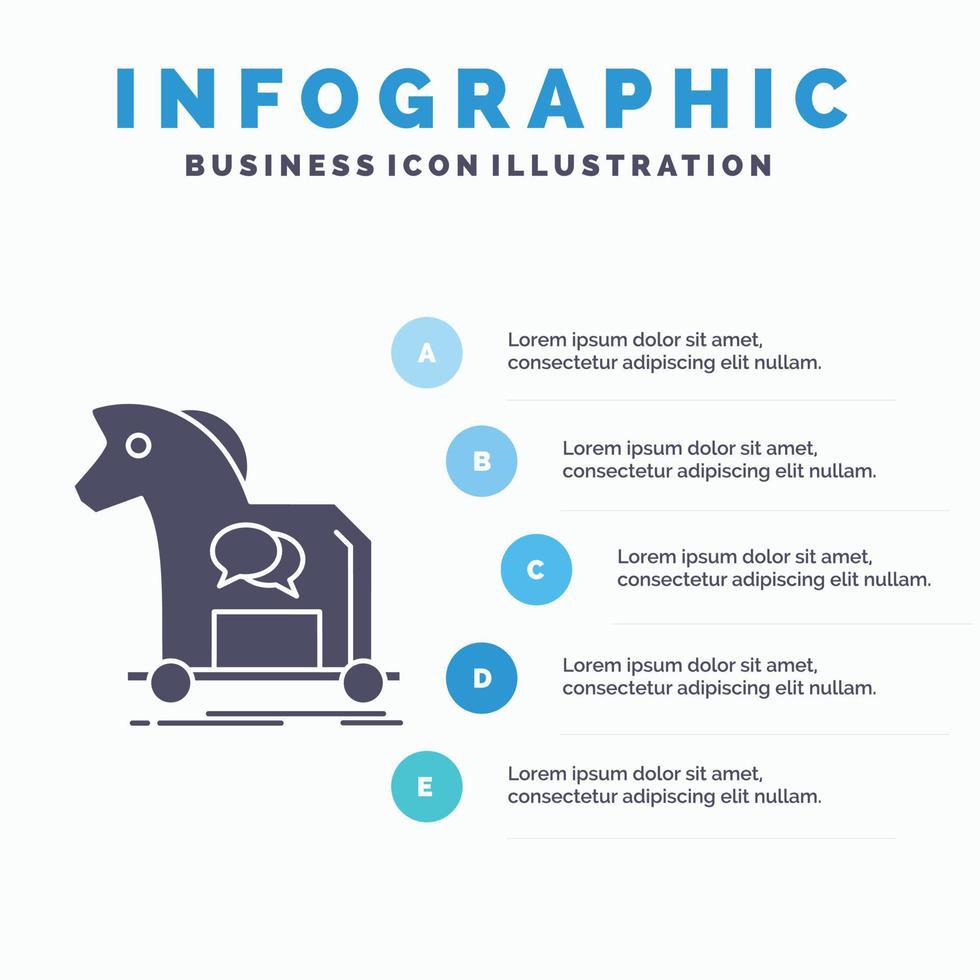 INFOGRAPHIC
BUSINESS ICON ILLUSTRATION

A
Lorem ipsum dolor sit amet, consectetur adipiscing elit nullam.

B
Lorem ipsum dolor sit amet, consectetur adipiscing elit nullam.

C
Lorem ipsum dolor sit amet, consectetur adipiscing elit nullam.

D
Lorem ipsum dolor sit amet, consectetur adipiscing elit nullam.

E
Lorem ipsum dolor sit amet, consectetur adipiscing elit nullam.