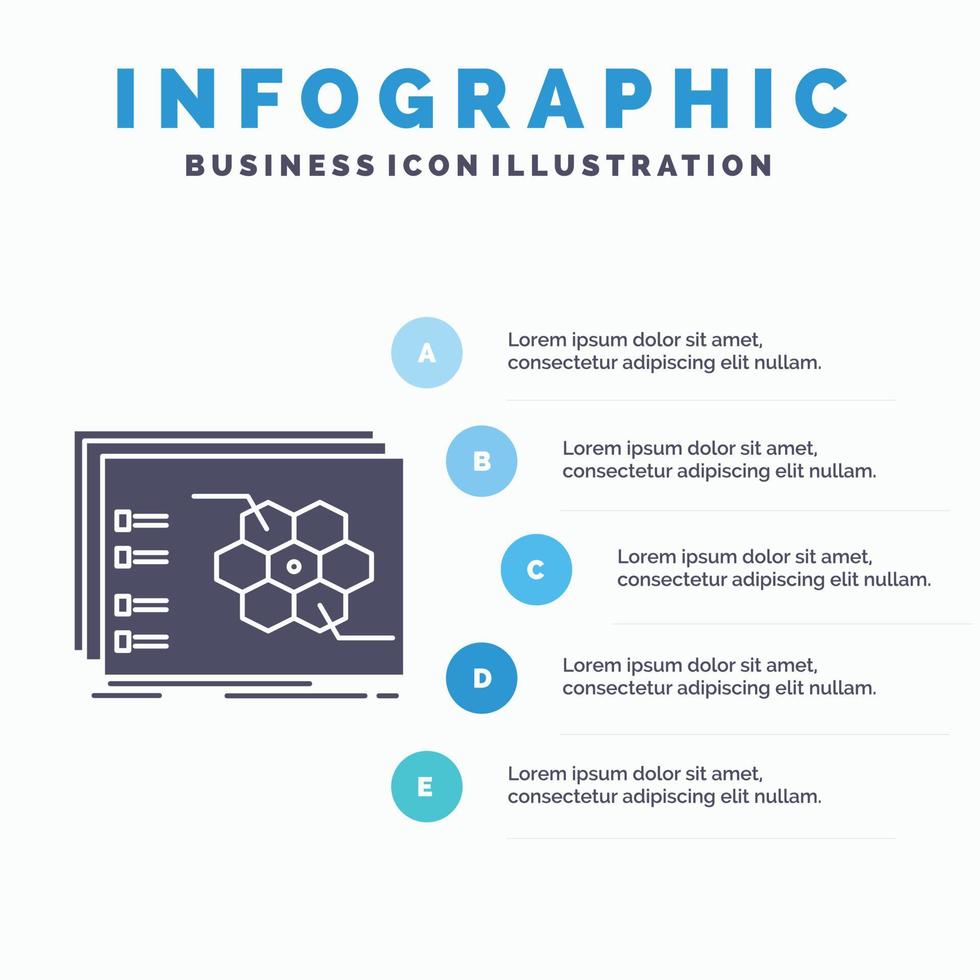 INFOGRAPHIC
BUSINESS ICON ILLUSTRATION

A
Lorem ipsum dolor sit amet, consectetur adipiscing elit nullam.

B
Lorem ipsum dolor sit amet, consectetur adipiscing elit nullam.

C
Lorem ipsum dolor sit amet, consectetur adipiscing elit nullam.

D
Lorem ipsum dolor sit amet, consectetur adipiscing elit nullam.

E
Lorem ipsum dolor sit amet, consectetur adipiscing elit nullam.