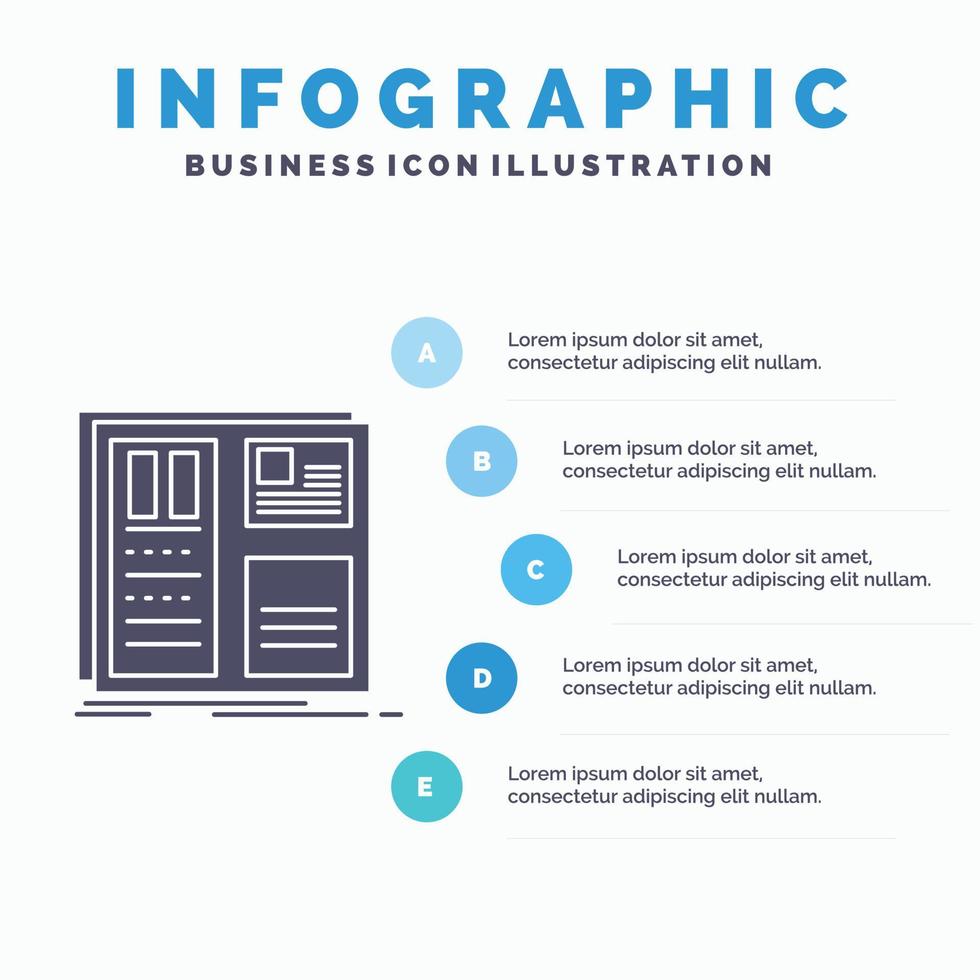 INFOGRAPHIC
BUSINESS ICON ILLUSTRATION

A
Lorem ipsum dolor sit amet, consectetur adipiscing elit nullam.

B
Lorem ipsum dolor sit amet, consectetur adipiscing elit nullam.

C
Lorem ipsum dolor sit amet, consectetur adipiscing elit nullam.

D
Lorem ipsum dolor sit amet, consectetur adipiscing elit nullam.

E
Lorem ipsum dolor sit amet, consectetur adipiscing elit nullam.