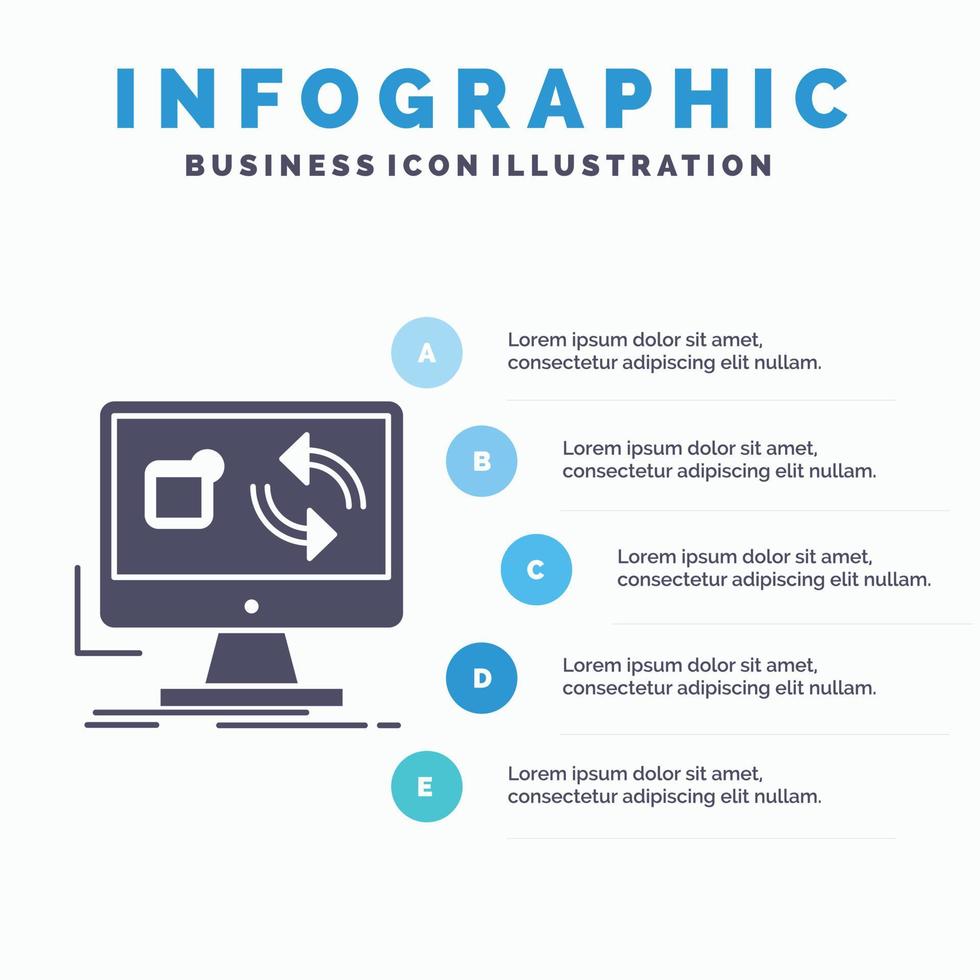 INFOGRAPHIC
BUSINESS ICON ILLUSTRATION

A
Lorem ipsum dolor sit amet, consectetur adipiscing elit nullam.

B
Lorem ipsum dolor sit amet, consectetur adipiscing elit nullam.

C
Lorem ipsum dolor sit amet, consectetur adipiscing elit nullam.

D
Lorem ipsum dolor sit amet, consectetur adipiscing elit nullam.

E
Lorem ipsum dolor sit amet, consectetur adipiscing elit nullam.