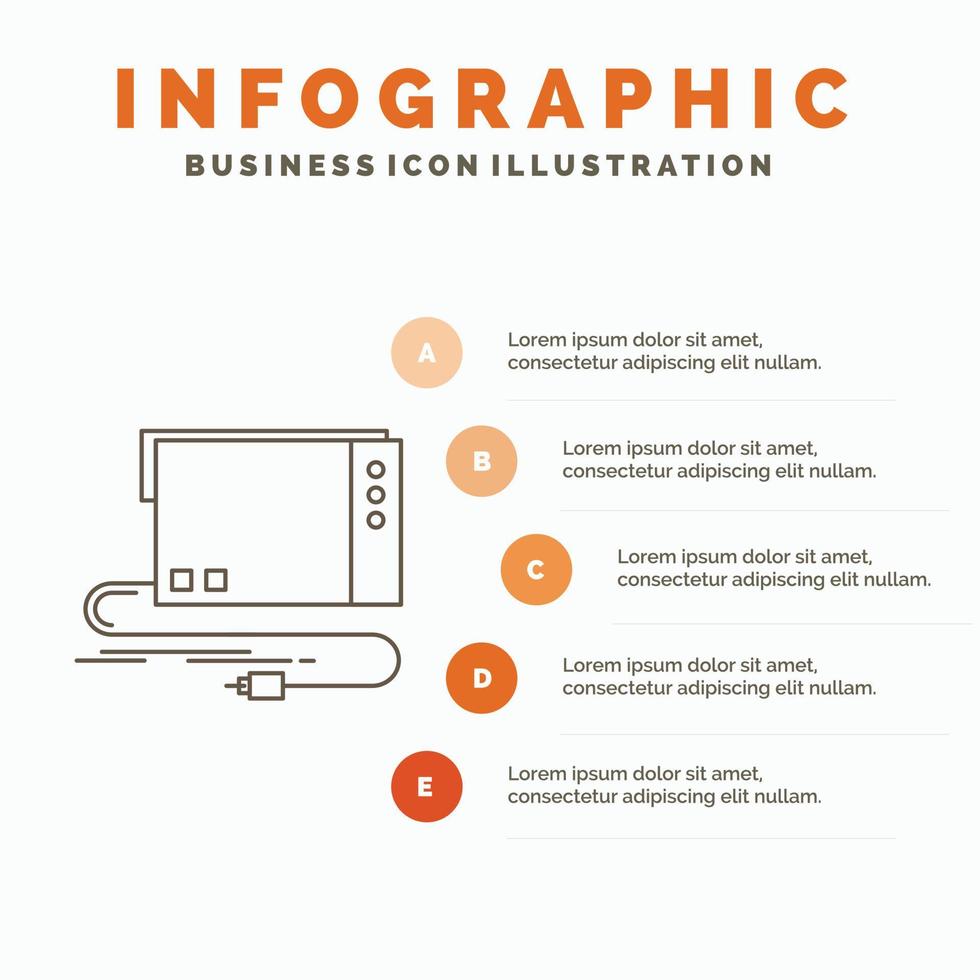 INFOGRAPHIC

BUSINESS ICON ILLUSTRATION

A

Lorem ipsum dolor sit amet, consectetur adipiscing elit nullam.

B

Lorem ipsum dolor sit amet, consectetur adipiscing elit nullam.

C

Lorem ipsum dolor sit amet, consectetur adipiscing elit nullam.

D

Lorem ipsum dolor sit amet, consectetur adipiscing elit nullam.

E

Lorem ipsum dolor sit amet, consectetur adipiscing elit nullam.