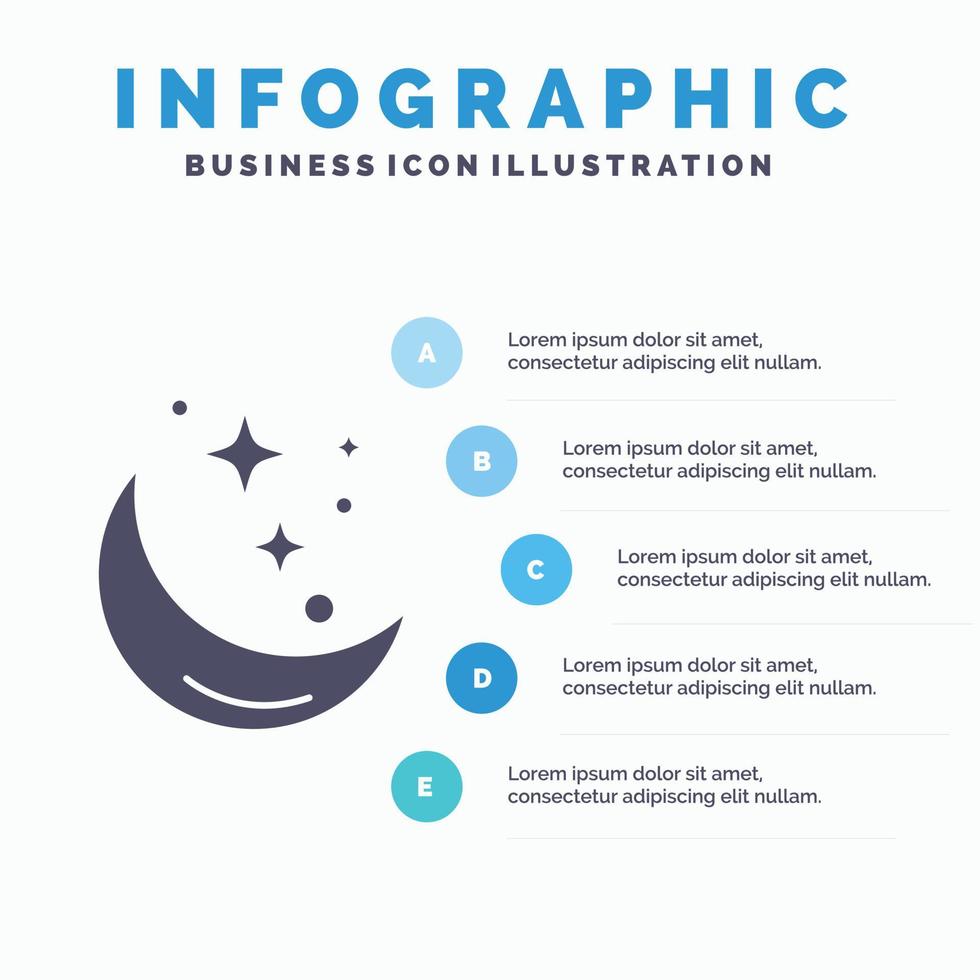 INFOGRAPHIC
BUSINESS ICON ILLUSTRATION

A
Lorem ipsum dolor sit amet, consectetur adipiscing elit nullam.

B
Lorem ipsum dolor sit amet, consectetur adipiscing elit nullam.

C
Lorem ipsum dolor sit amet, consectetur adipiscing elit nullam.

D
Lorem ipsum dolor sit amet, consectetur adipiscing elit nullam.

E
Lorem ipsum dolor sit amet, consectetur adipiscing elit nullam.