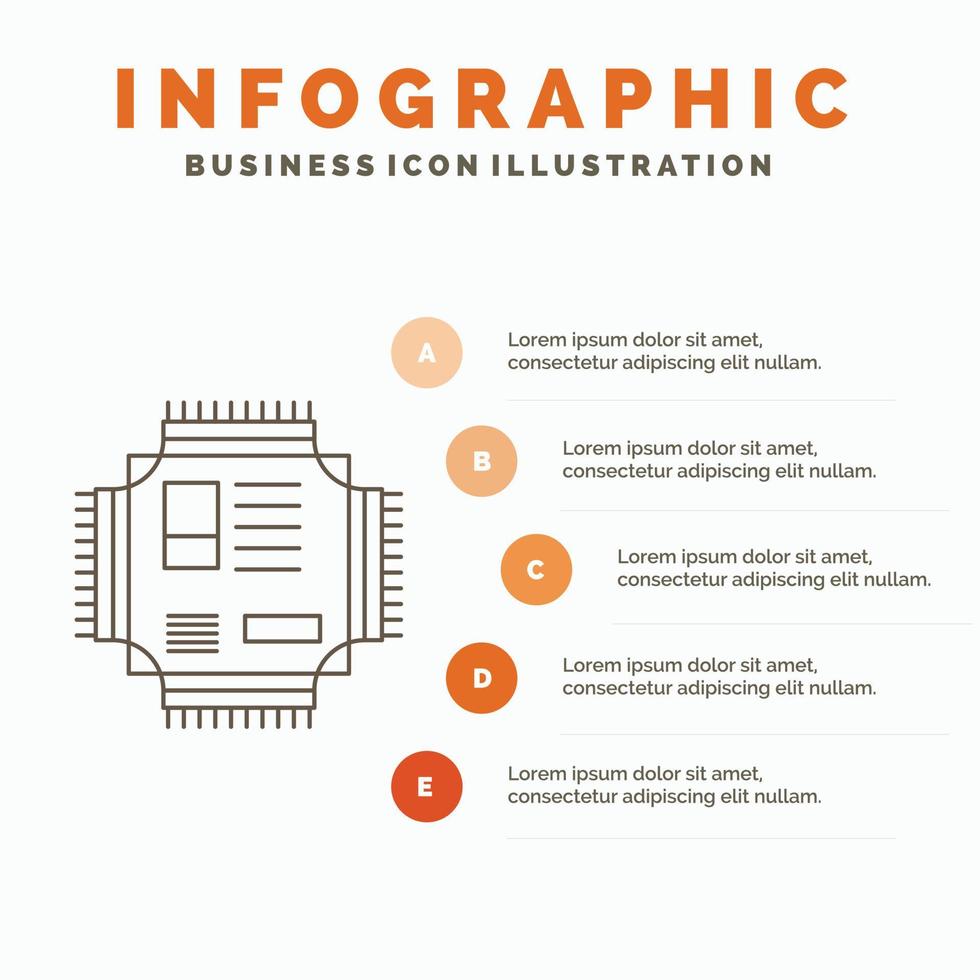 INFOGRAPHIC
BUSINESS ICON ILLUSTRATION

A
Lorem ipsum dolor sit amet, consectetur adipiscing elit nullam.

B
Lorem ipsum dolor sit amet, consectetur adipiscing elit nullam.

C
Lorem ipsum dolor sit amet, consectetur adipiscing elit nullam.

D
Lorem ipsum dolor sit amet, consectetur adipiscing elit nullam.

E
Lorem ipsum dolor sit amet, consectetur adipiscing elit nullam.