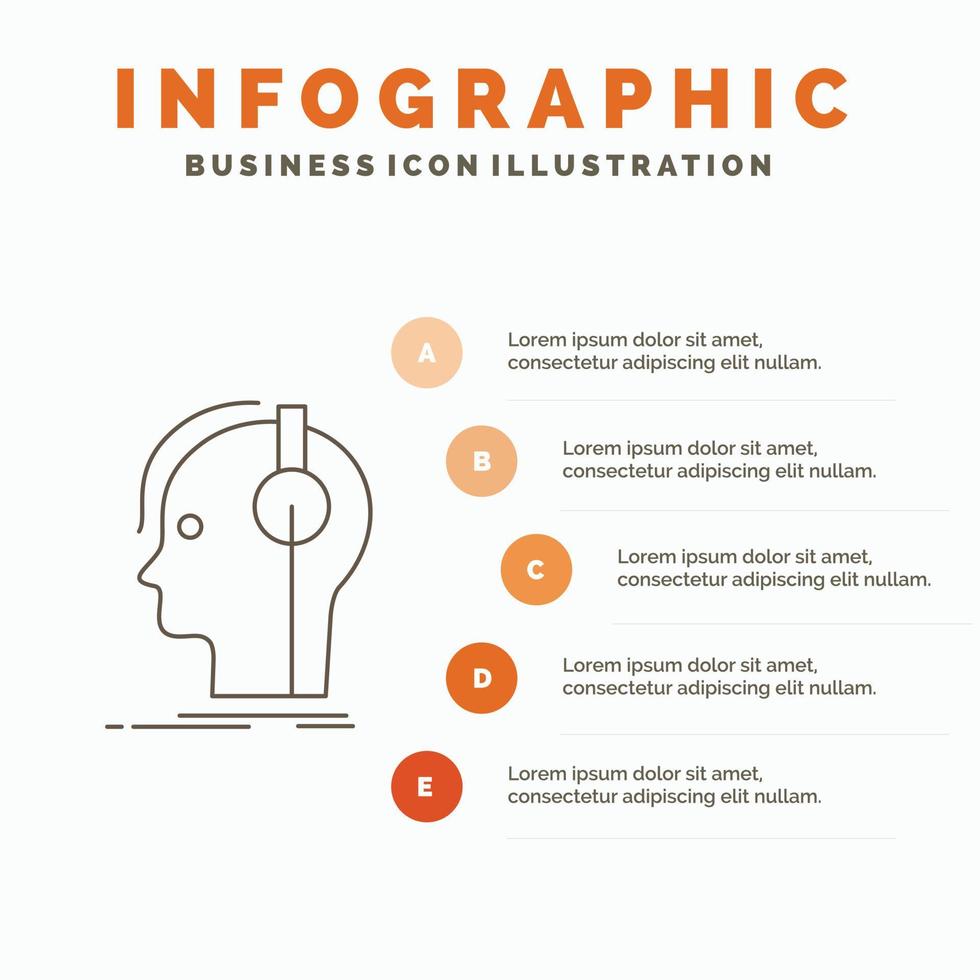 INFOGRAPHIC
BUSINESS ICON ILLUSTRATION

A
Lorem ipsum dolor sit amet, consectetur adipiscing elit nullam.

B
Lorem ipsum dolor sit amet, consectetur adipiscing elit nullam.

C
Lorem ipsum dolor sit amet, consectetur adipiscing elit nullam.

D
Lorem ipsum dolor sit amet, consectetur adipiscing elit nullam.

E
Lorem ipsum dolor sit amet, consectetur adipiscing elit nullam.