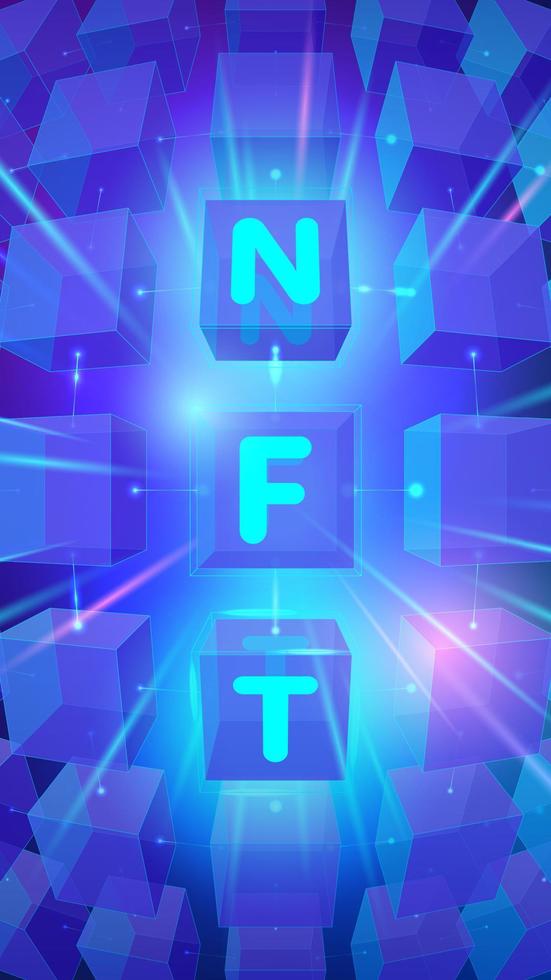 N
F
T