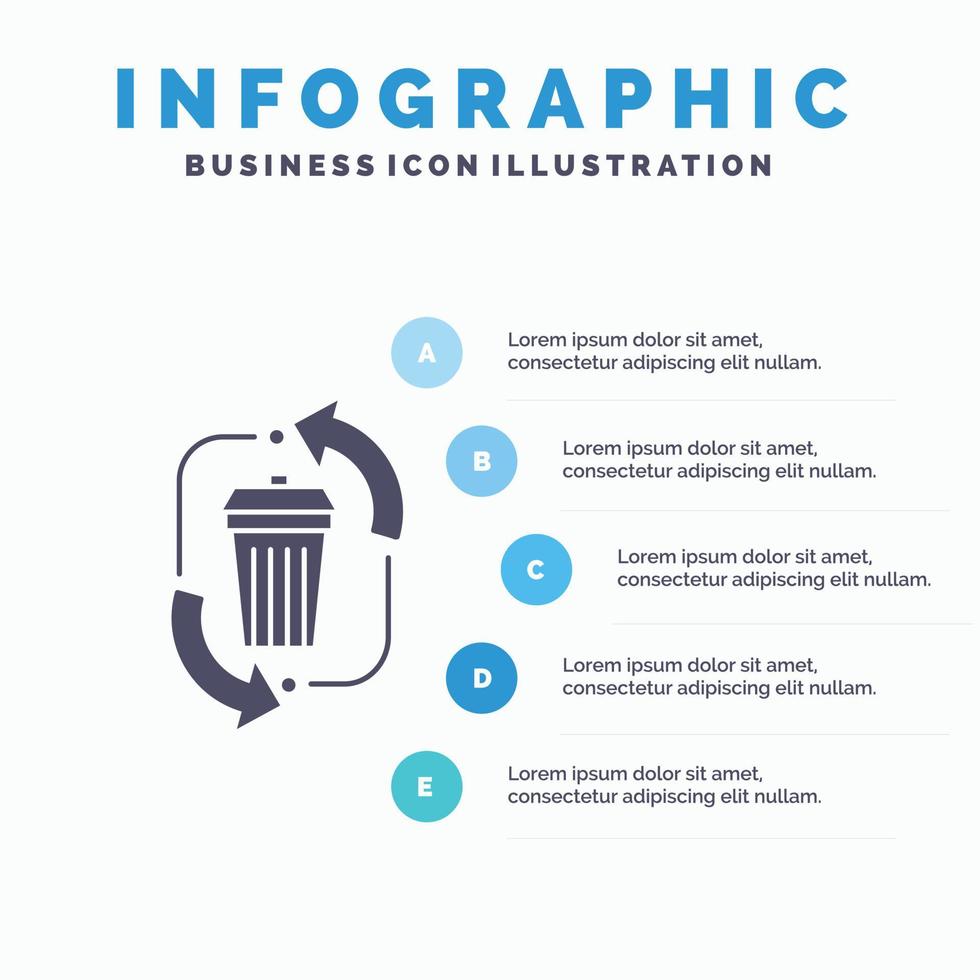 INFOGRAPHIC
BUSINESS ICON ILLUSTRATION

A
Lorem ipsum dolor sit amet, consectetur adipiscing elit nullam.

B
Lorem ipsum dolor sit amet, consectetur adipiscing elit nullam.

C
Lorem ipsum dolor sit amet, consectetur adipiscing elit nullam.

D
Lorem ipsum dolor sit amet, consectetur adipiscing elit nullam.

E
Lorem ipsum dolor sit amet, consectetur adipiscing elit nullam.