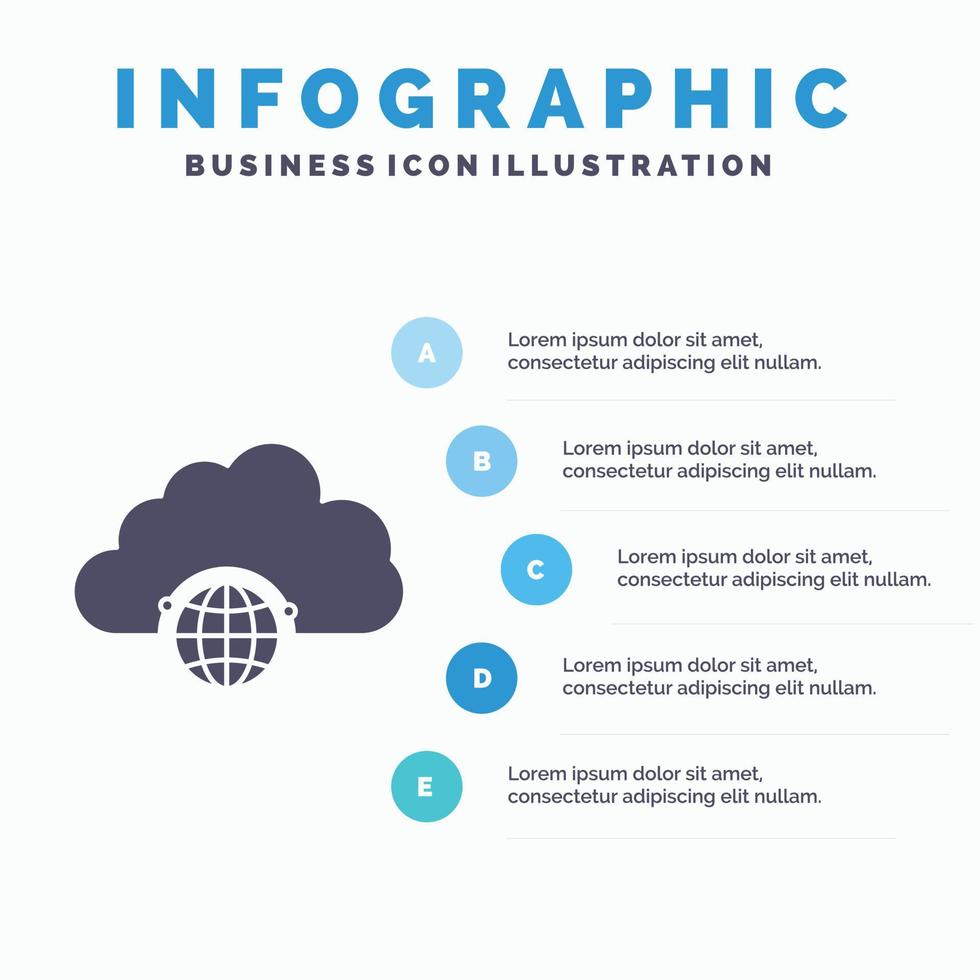 INFOGRAPHIC
BUSINESS ICON ILLUSTRATION

A
Lorem ipsum dolor sit amet, consectetur adipiscing elit nullam.

B
Lorem ipsum dolor sit amet, consectetur adipiscing elit nullam.

C
Lorem ipsum dolor sit amet, consectetur adipiscing elit nullam.

D
Lorem ipsum dolor sit amet, consectetur adipiscing elit nullam.

E
Lorem ipsum dolor sit amet, consectetur adipiscing elit nullam.