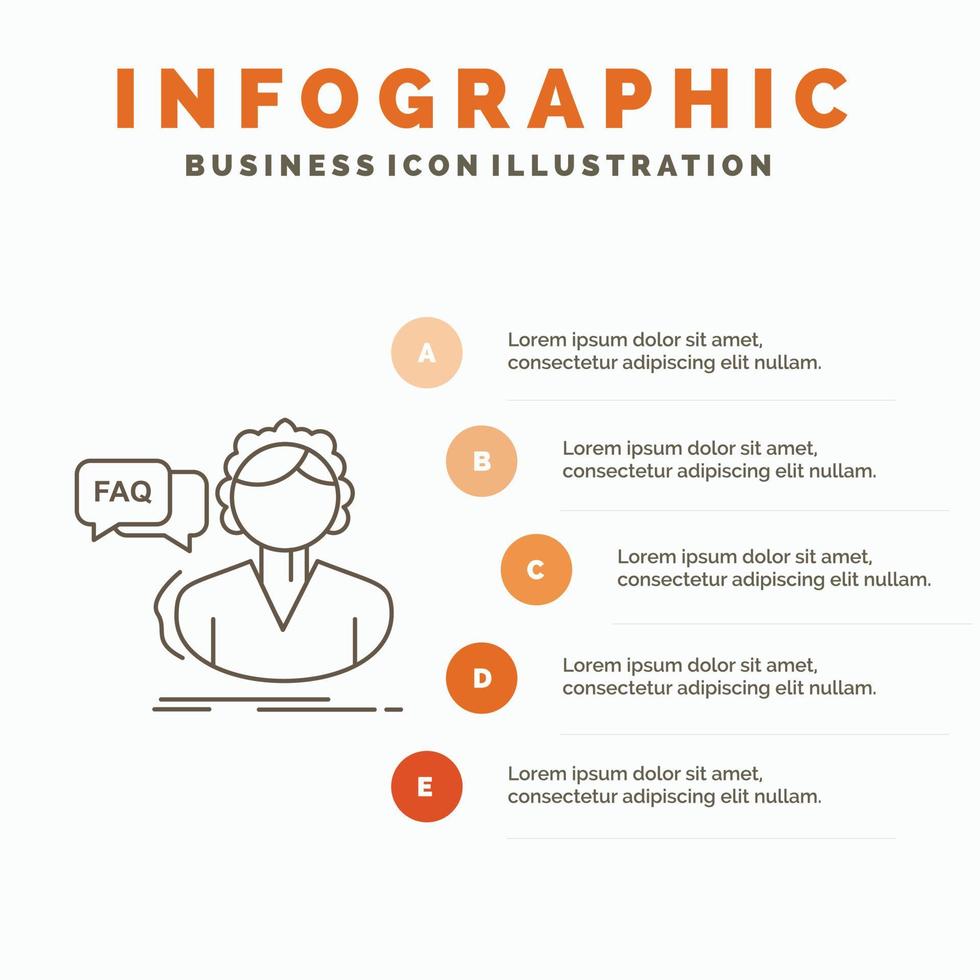 INFOGRAPHIC

BUSINESS ICON ILLUSTRATION

FAQ

A

Lorem ipsum dolor sit amet, consectetur adipiscing elit nullam.

B

Lorem ipsum dolor sit amet, consectetur adipiscing elit nullam.

C

Lorem ipsum dolor sit amet, consectetur adipiscing elit nullam.

D

Lorem ipsum dolor sit amet, consectetur adipiscing elit nullam.

E

Lorem ipsum dolor sit amet, consectetur adipiscing elit nullam.