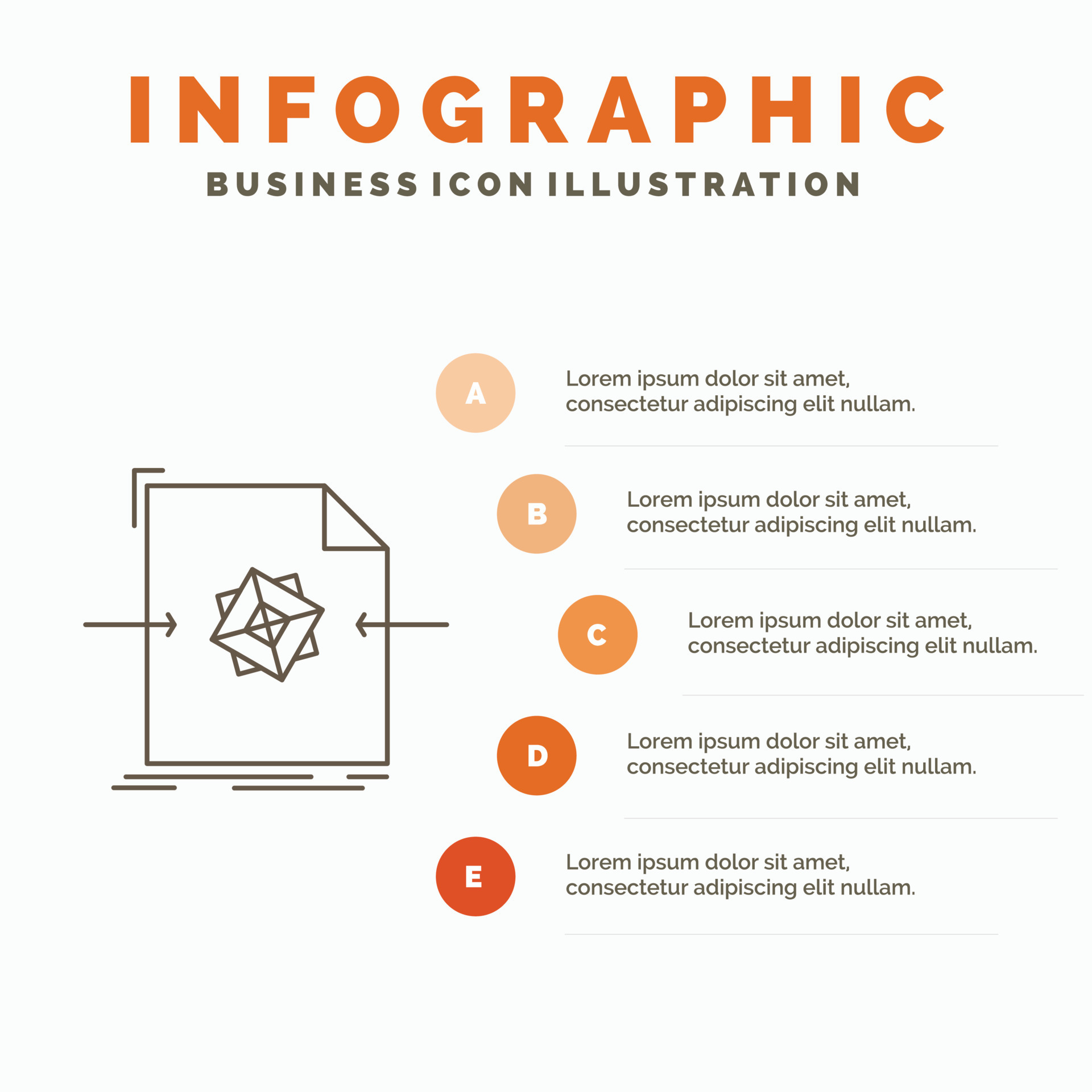 INFOGRAPHIC

BUSINESS ICON ILLUSTRATION

A

Lorem ipsum dolor sit amet, consectetur adipiscing elit nullam.

B

Lorem ipsum dolor sit amet, consectetur adipiscing elit nullam.

C

Lorem ipsum dolor sit amet, consectetur adipiscing elit nullam.

D

Lorem ipsum dolor sit amet, consectetur adipiscing elit nullam.

E

Lorem ipsum dolor sit amet, consectetur adipiscing elit nullam.