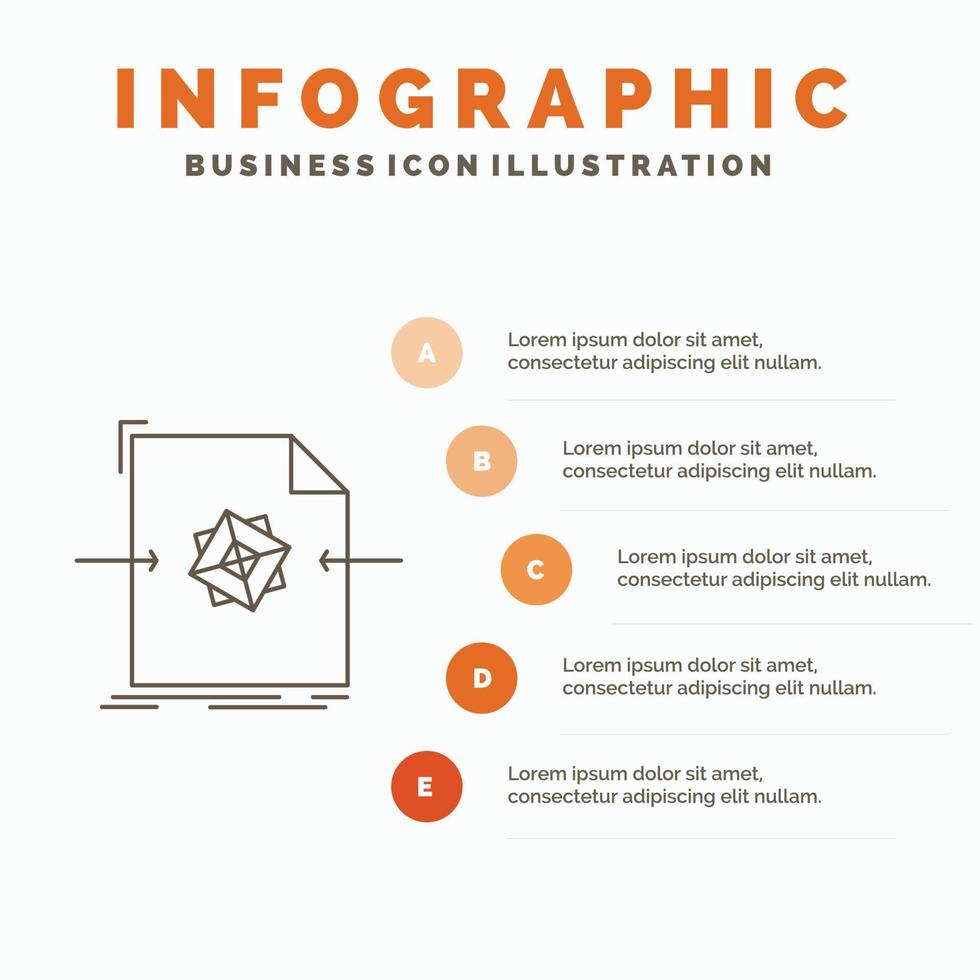 INFOGRAPHIC

BUSINESS ICON ILLUSTRATION

A

Lorem ipsum dolor sit amet, consectetur adipiscing elit nullam.

B

Lorem ipsum dolor sit amet, consectetur adipiscing elit nullam.

C

Lorem ipsum dolor sit amet, consectetur adipiscing elit nullam.

D

Lorem ipsum dolor sit amet, consectetur adipiscing elit nullam.

E

Lorem ipsum dolor sit amet, consectetur adipiscing elit nullam.