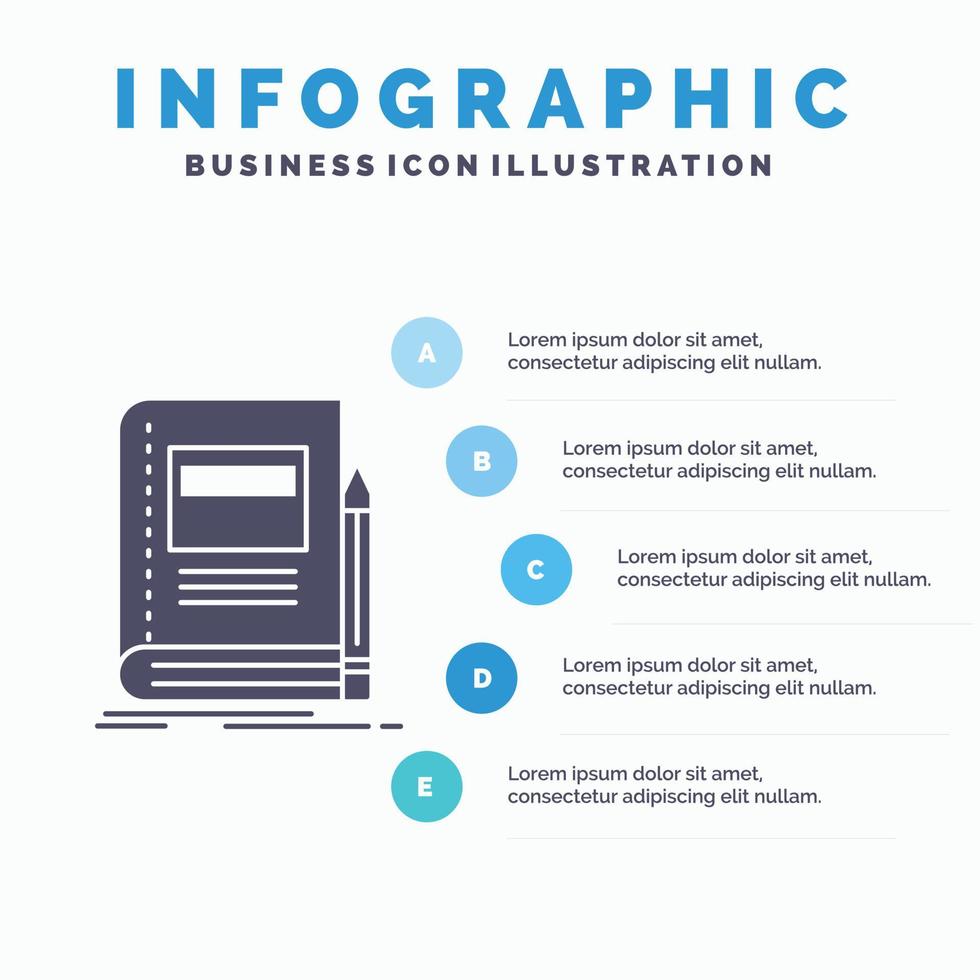 INFOGRAPHIC
BUSINESS ICON ILLUSTRATION

A
Lorem ipsum dolor sit amet, consectetur adipiscing elit nullam.

B
Lorem ipsum dolor sit amet, consectetur adipiscing elit nullam.

C
Lorem ipsum dolor sit amet, consectetur adipiscing elit nullam.

D
Lorem ipsum dolor sit amet, consectetur adipiscing elit nullam.

E
Lorem ipsum dolor sit amet, consectetur adipiscing elit nullam.