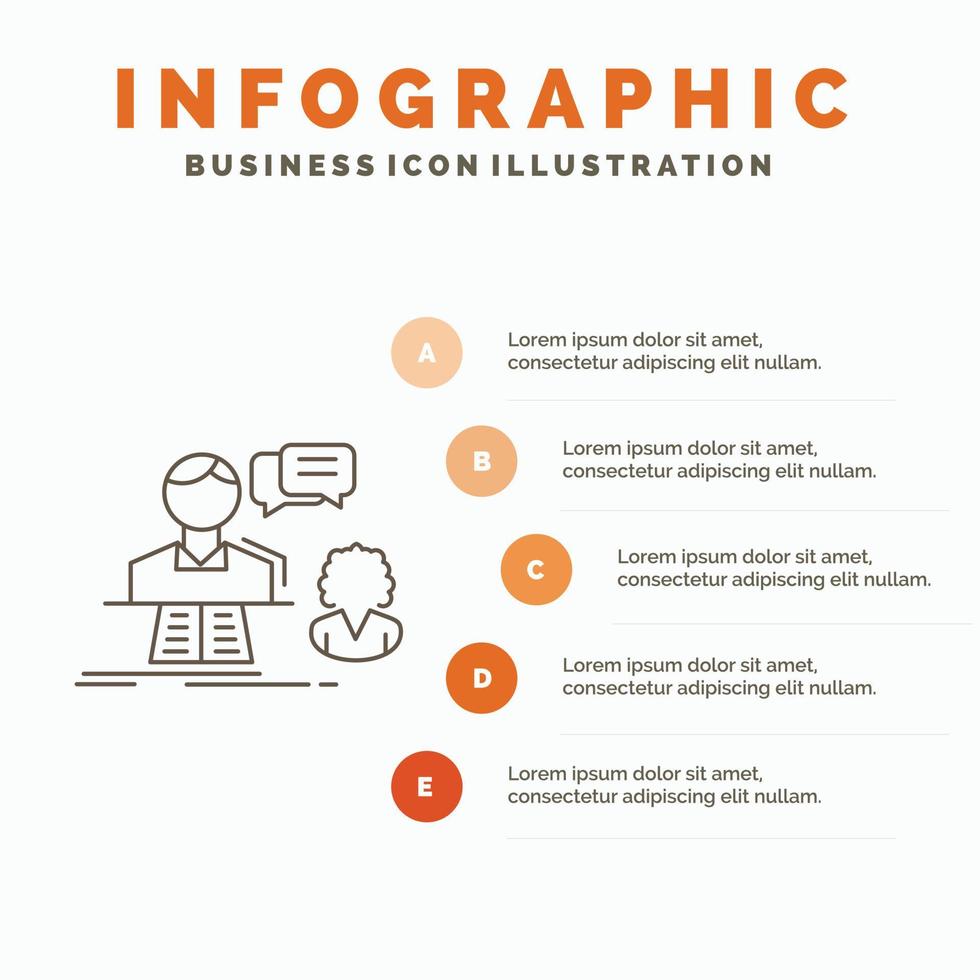 INFOGRAPHIC

BUSINESS ICON ILLUSTRATION

A

Lorem ipsum dolor sit amet, consectetur adipiscing elit nullam.

B

Lorem ipsum dolor sit amet, consectetur adipiscing elit nullam.

C

Lorem ipsum dolor sit amet, consectetur adipiscing elit nullam.

D

Lorem ipsum dolor sit amet, consectetur adipiscing elit nullam.

E

Lorem ipsum dolor sit amet, consectetur adipiscing elit nullam.