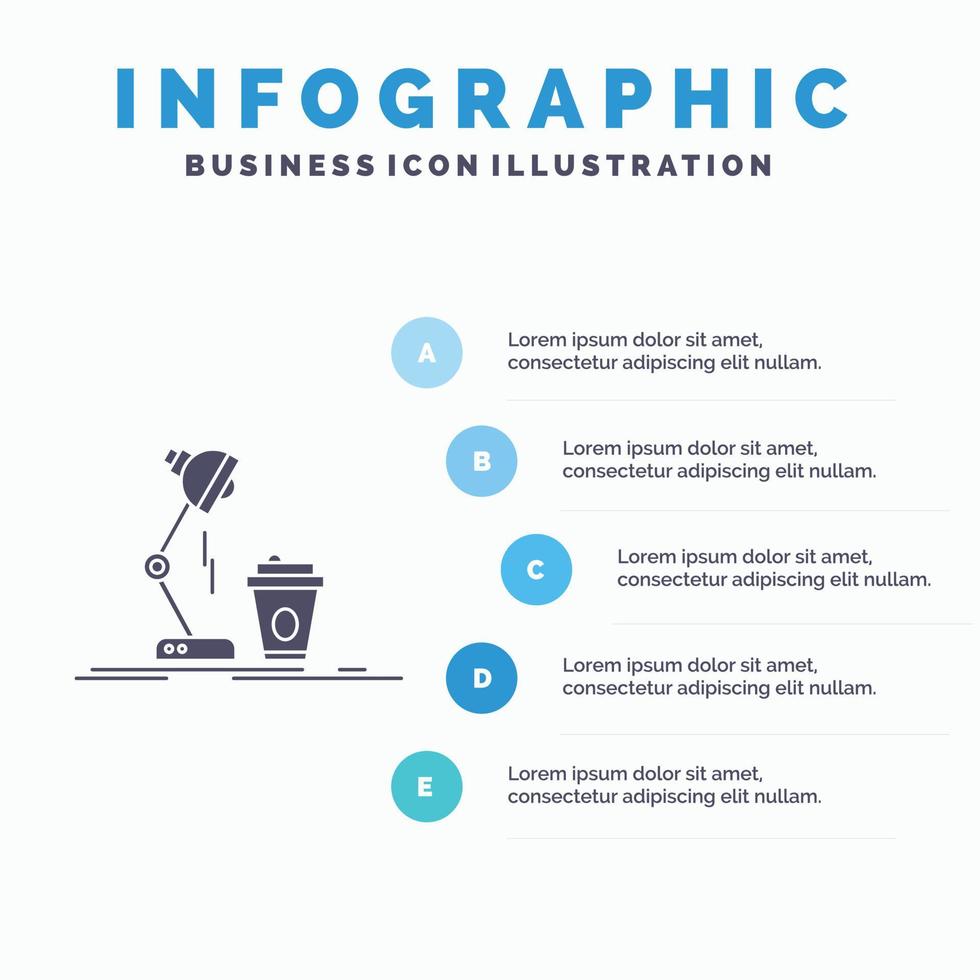 INFOGRAPHIC
BUSINESS ICON ILLUSTRATION

A
Lorem ipsum dolor sit amet, consectetur adipiscing elit nullam.

B
Lorem ipsum dolor sit amet, consectetur adipiscing elit nullam.

C
Lorem ipsum dolor sit amet, consectetur adipiscing elit nullam.

D
Lorem ipsum dolor sit amet, consectetur adipiscing elit nullam.

E
Lorem ipsum dolor sit amet, consectetur adipiscing elit nullam.