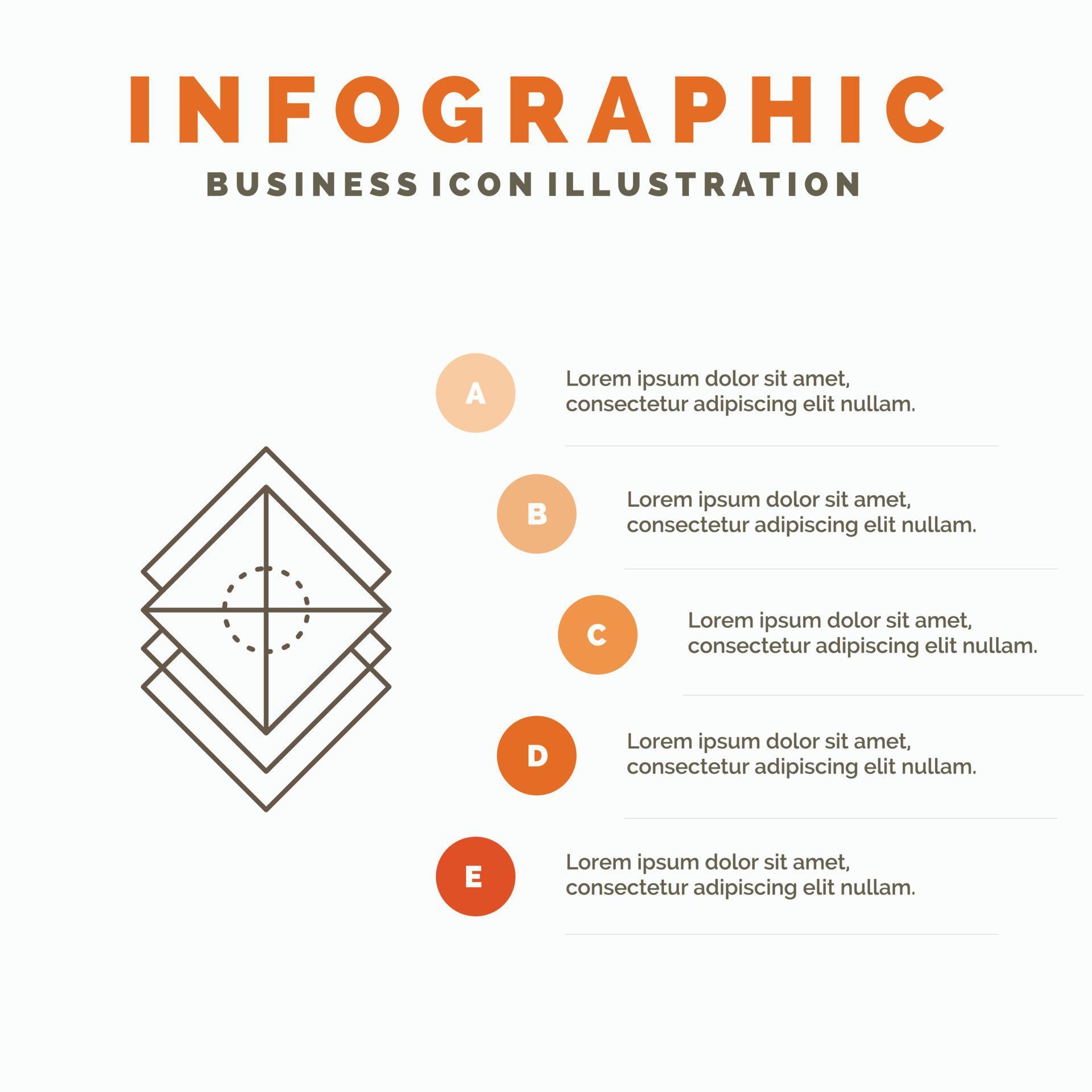 INFOGRAPHIC

BUSINESS ICON ILLUSTRATION

A

Lorem ipsum dolor sit amet, consectetur adipiscing elit nullam.

B

Lorem ipsum dolor sit amet, consectetur adipiscing elit nullam.

C

Lorem ipsum dolor sit amet, consectetur adipiscing elit nullam.

D

Lorem ipsum dolor sit amet, consectetur adipiscing elit nullam.

E

Lorem ipsum dolor sit amet, consectetur adipiscing elit nullam.