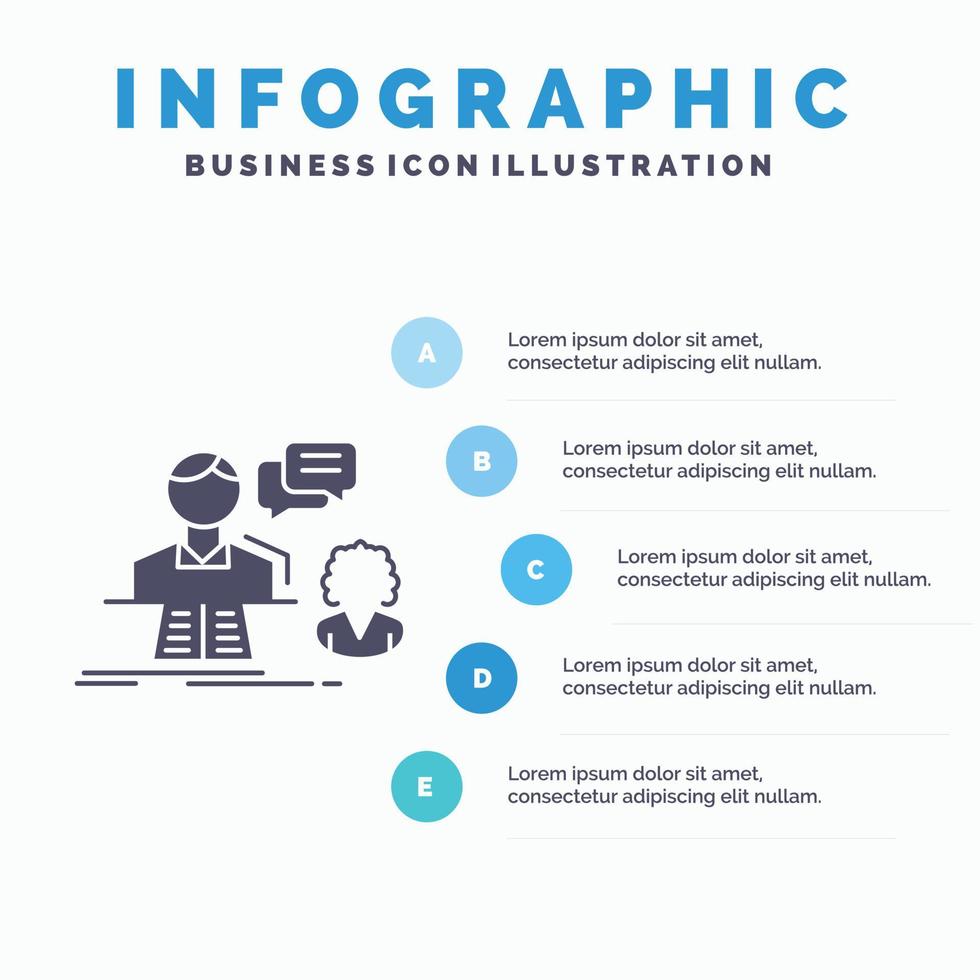 INFOGRAPHIC
BUSINESS ICON ILLUSTRATION

A
Lorem ipsum dolor sit amet, consectetur adipiscing elit nullam.

B
Lorem ipsum dolor sit amet, consectetur adipiscing elit nullam.

C
Lorem ipsum dolor sit amet, consectetur adipiscing elit nullam.

D
Lorem ipsum dolor sit amet, consectetur adipiscing elit nullam.

E
Lorem ipsum dolor sit amet, consectetur adipiscing elit nullam.