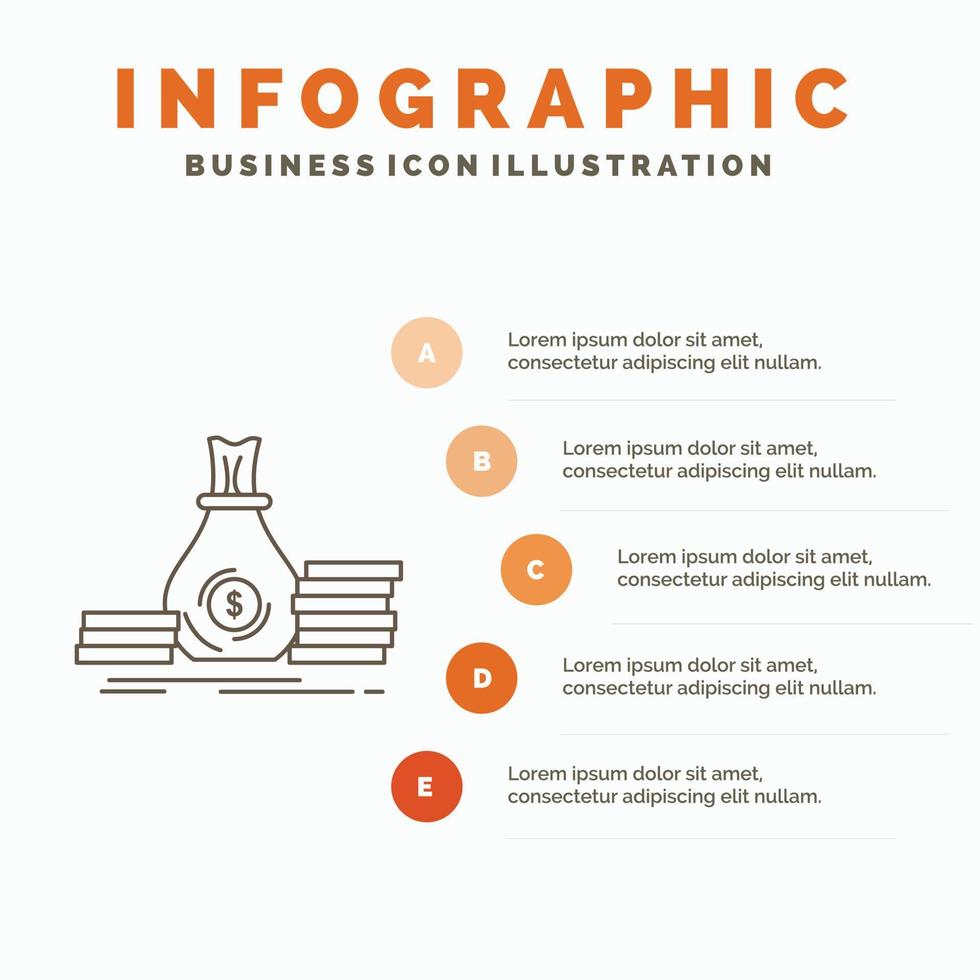 INFOGRAPHIC
BUSINESS ICON ILLUSTRATION

$

A
Lorem ipsum dolor sit amet, consectetur adipiscing elit nullam.

B
Lorem ipsum dolor sit amet, consectetur adipiscing elit nullam.

C
Lorem ipsum dolor sit amet, consectetur adipiscing elit nullam.

D
Lorem ipsum dolor sit amet, consectetur adipiscing elit nullam.

E
Lorem ipsum dolor sit amet, consectetur adipiscing elit nullam.