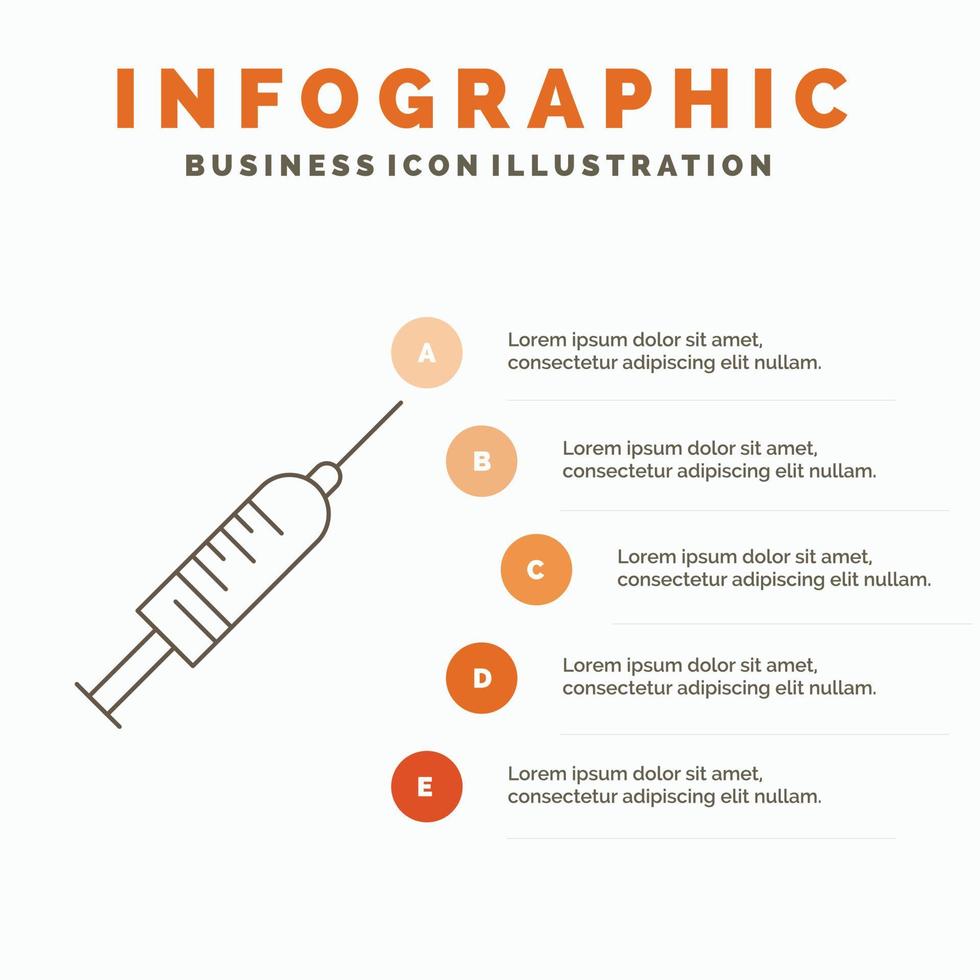 INFOGRAPHIC
BUSINESS ICON ILLUSTRATION

A
Lorem ipsum dolor sit amet, consectetur adipiscing elit nullam.

B
Lorem ipsum dolor sit amet, consectetur adipiscing elit nullam.

C
Lorem ipsum dolor sit amet, consectetur adipiscing elit nullam.

D
Lorem ipsum dolor sit amet, consectetur adipiscing elit nullam.

E
Lorem ipsum dolor sit amet, consectetur adipiscing elit nullam.