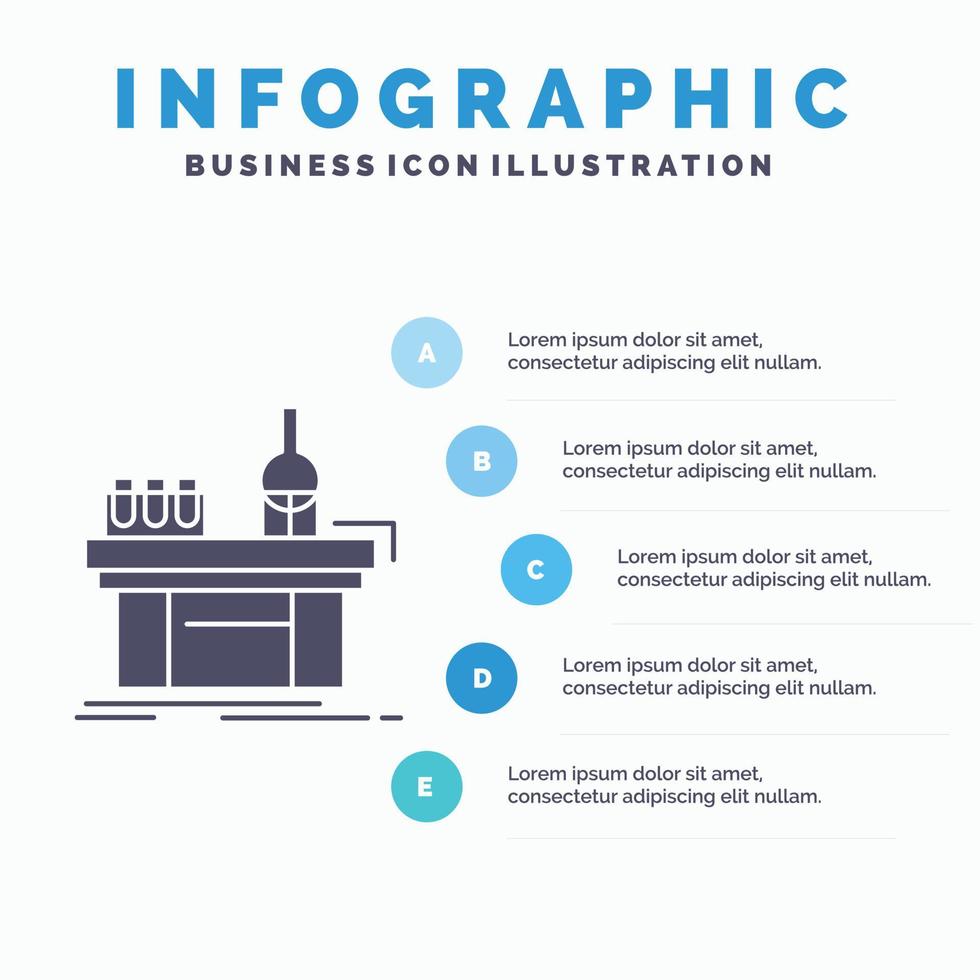 INFOGRAPHIC
BUSINESS ICON ILLUSTRATION

A
Lorem ipsum dolor sit amet, consectetur adipiscing elit nullam.

B
Lorem ipsum dolor sit amet, consectetur adipiscing elit nullam.

C
Lorem ipsum dolor sit amet, consectetur adipiscing elit nullam.

D
Lorem ipsum dolor sit amet, consectetur adipiscing elit nullam.

E
Lorem ipsum dolor sit amet, consectetur adipiscing elit nullam.