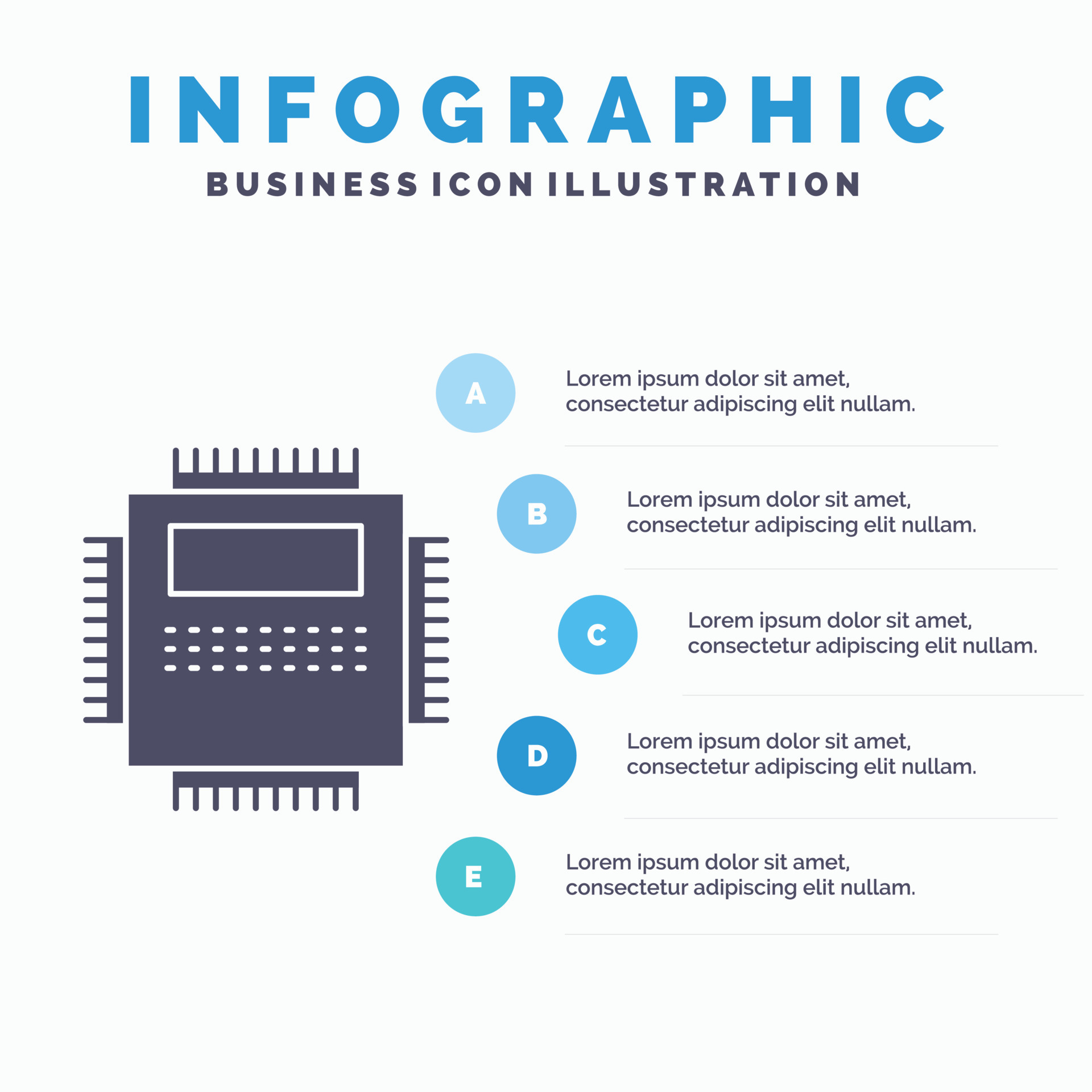 INFOGRAPHIC
BUSINESS ICON ILLUSTRATION

A
Lorem ipsum dolor sit amet, consectetur adipiscing elit nullam.

B
Lorem ipsum dolor sit amet, consectetur adipiscing elit nullam.

C
Lorem ipsum dolor sit amet, consectetur adipiscing elit nullam.

D
Lorem ipsum dolor sit amet, consectetur adipiscing elit nullam.

E
Lorem ipsum dolor sit amet, consectetur adipiscing elit nullam.