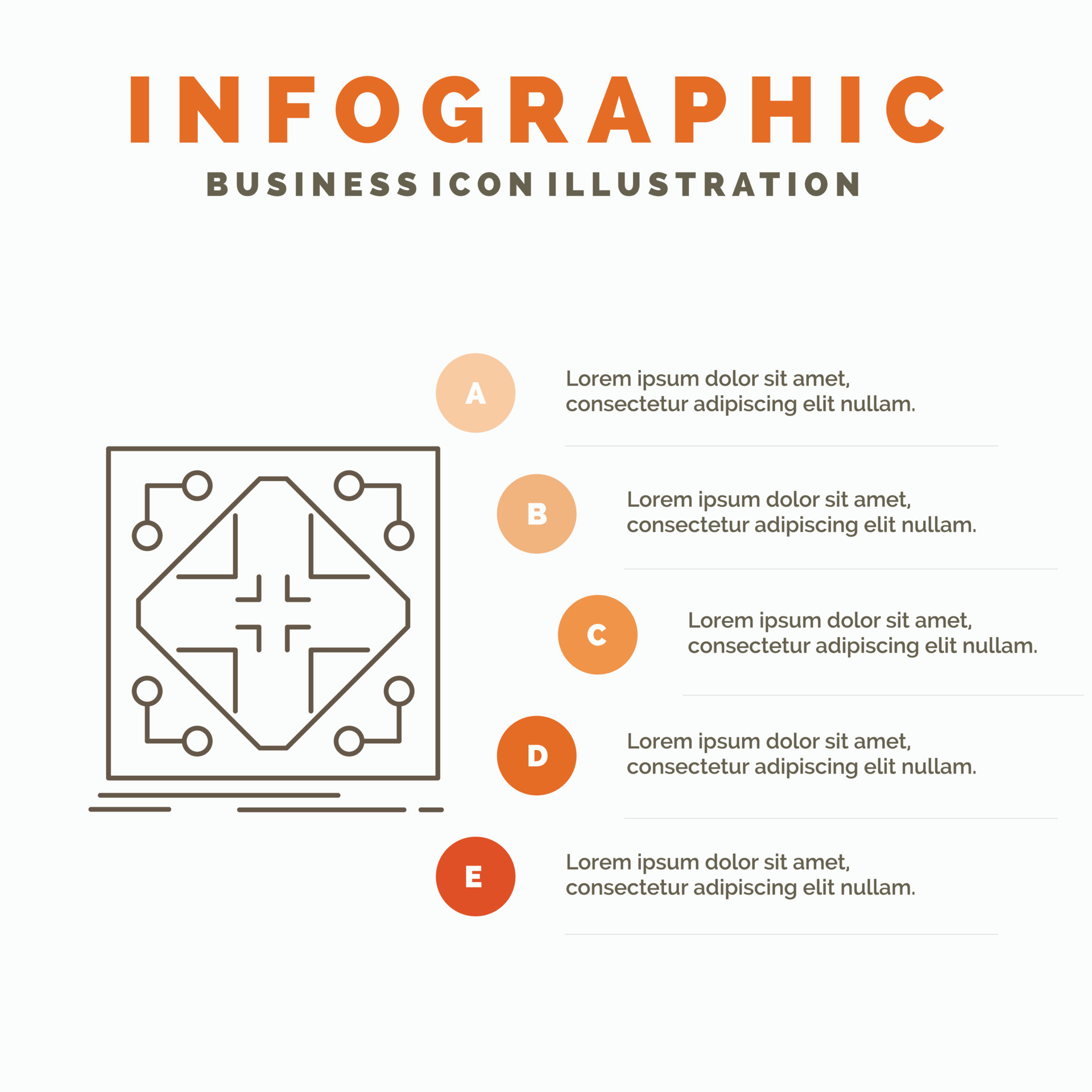 INFOGRAPHIC

BUSINESS ICON ILLUSTRATION

A

Lorem ipsum dolor sit amet, consectetur adipiscing elit nullam.

B

Lorem ipsum dolor sit amet, consectetur adipiscing elit nullam.

C

Lorem ipsum dolor sit amet, consectetur adipiscing elit nullam.

D

Lorem ipsum dolor sit amet, consectetur adipiscing elit nullam.

E

Lorem ipsum dolor sit amet, consectetur adipiscing elit nullam.