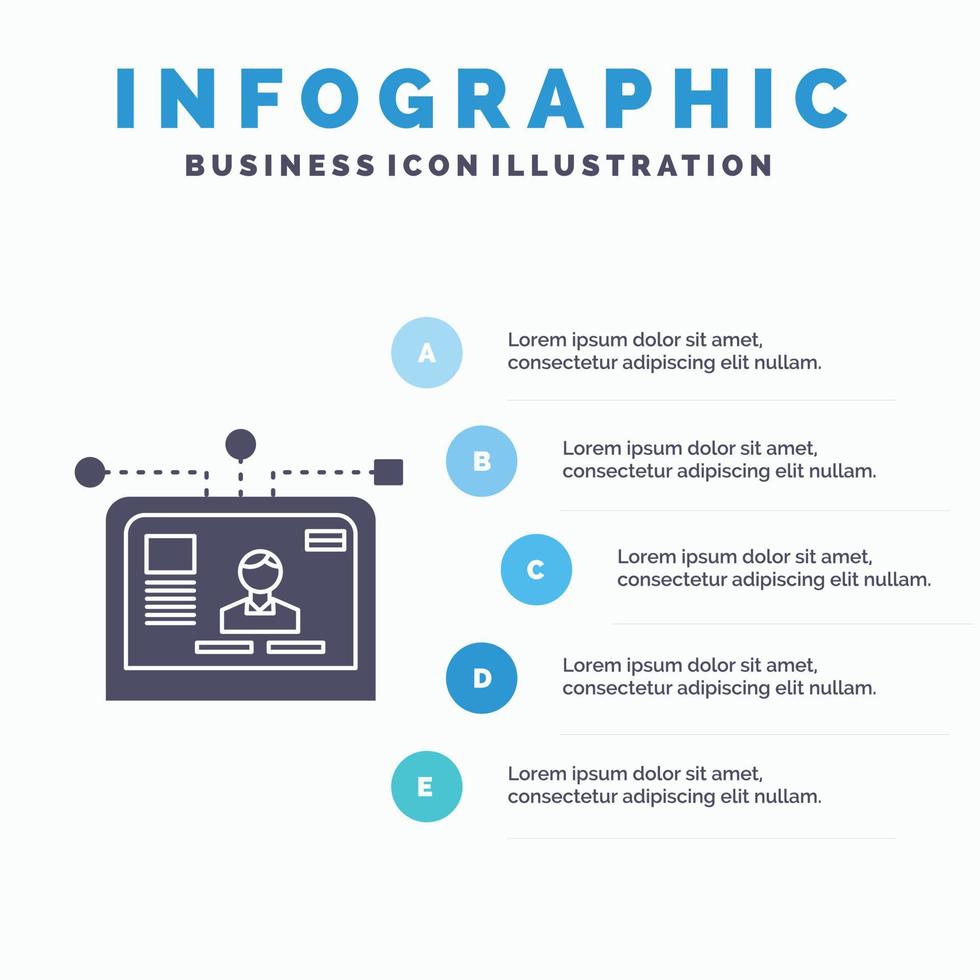 INFOGRAPHIC
BUSINESS ICON ILLUSTRATION

A
Lorem ipsum dolor sit amet, consectetur adipiscing elit nullam.

B
Lorem ipsum dolor sit amet, consectetur adipiscing elit nullam.

C
Lorem ipsum dolor sit amet, consectetur adipiscing elit nullam.

D
Lorem ipsum dolor sit amet, consectetur adipiscing elit nullam.

E
Lorem ipsum dolor sit amet, consectetur adipiscing elit nullam.