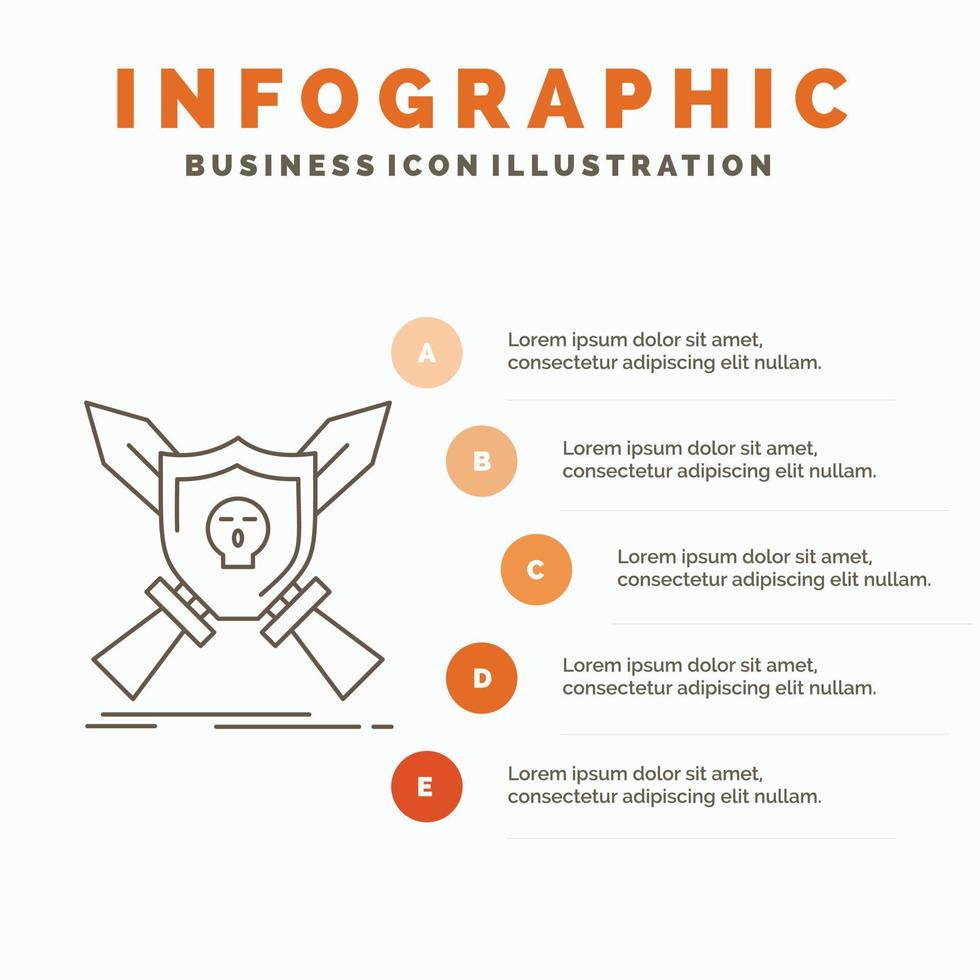 INFOGRAPHIC
BUSINESS ICON ILLUSTRATION

A
Lorem ipsum dolor sit amet, consectetur adipiscing elit nullam.

B
Lorem ipsum dolor sit amet, consectetur adipiscing elit nullam.

C
Lorem ipsum dolor sit amet, consectetur adipiscing elit nullam.

D
Lorem ipsum dolor sit amet, consectetur adipiscing elit nullam.

E
Lorem ipsum dolor sit amet, consectetur adipiscing elit nullam.