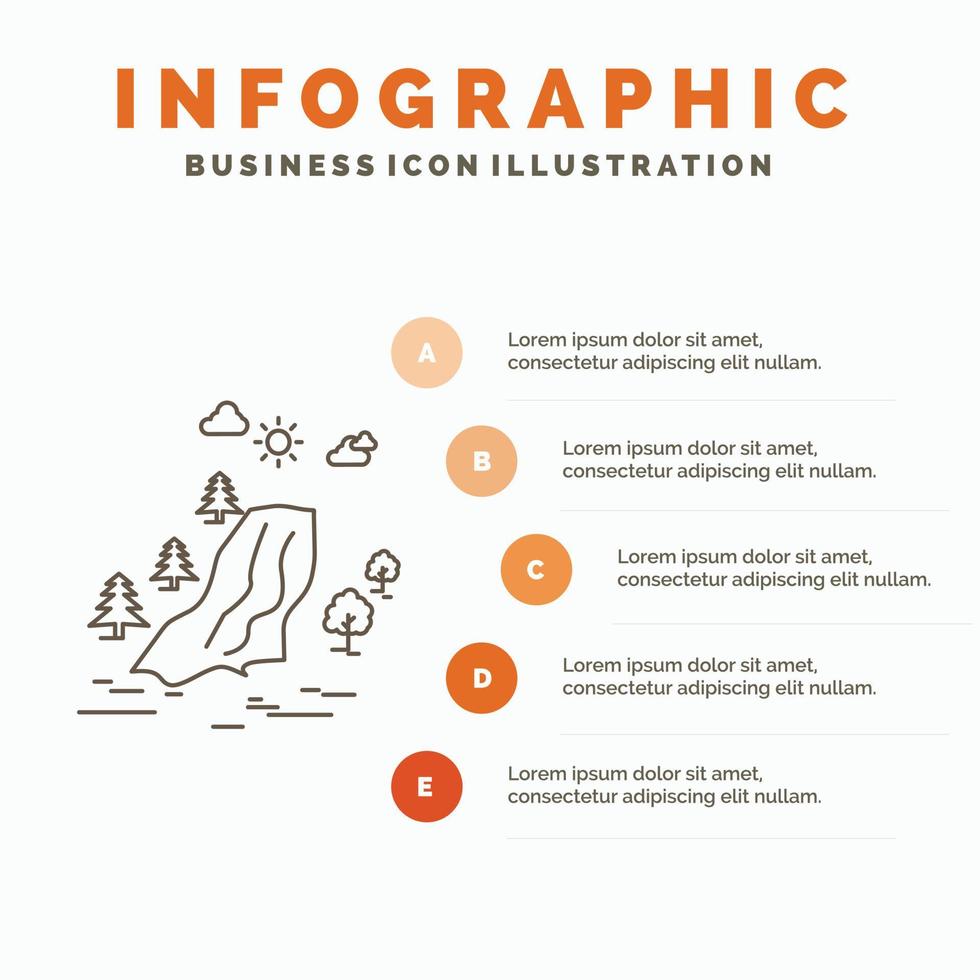 INFOGRAPHIC
BUSINESS ICON ILLUSTRATION

A
Lorem ipsum dolor sit amet, consectetur adipiscing elit nullam.

B
Lorem ipsum dolor sit amet, consectetur adipiscing elit nullam.

C
Lorem ipsum dolor sit amet, consectetur adipiscing elit nullam.

D
Lorem ipsum dolor sit amet, consectetur adipiscing elit nullam.

E
Lorem ipsum dolor sit amet, consectetur adipiscing elit nullam.