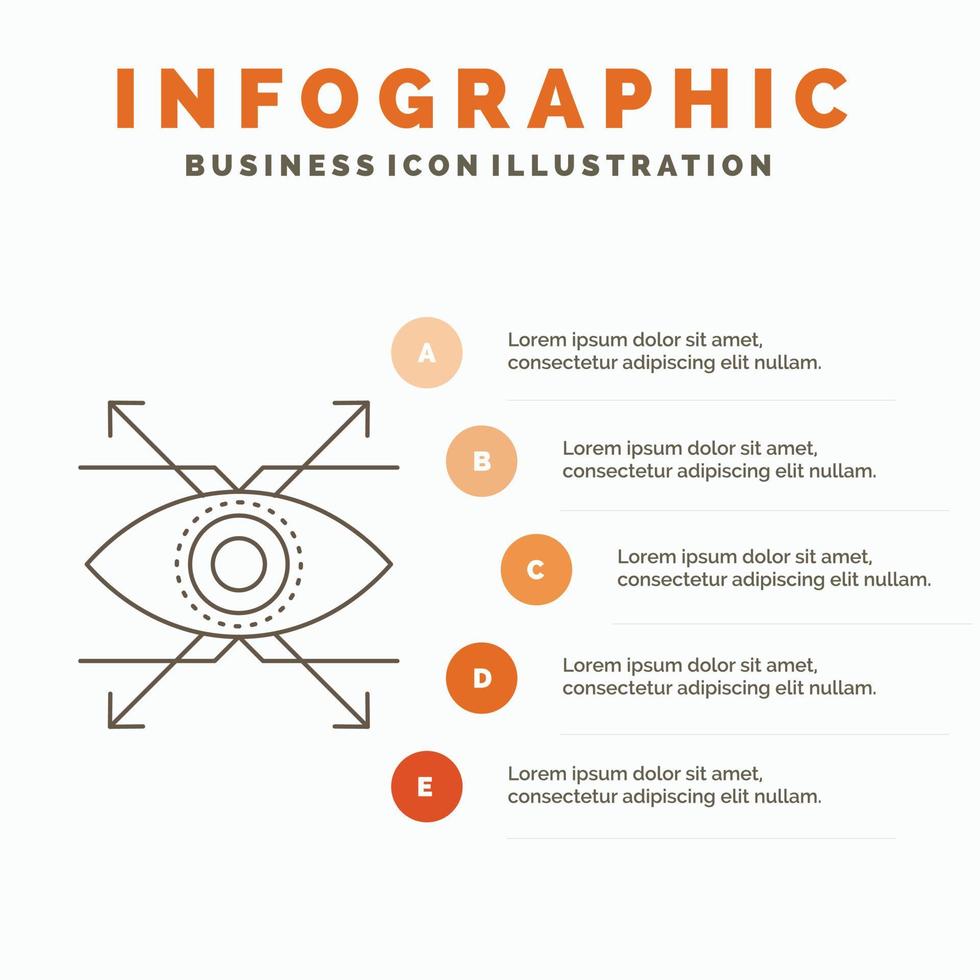 INFOGRAPHIC

BUSINESS ICON ILLUSTRATION

A

Lorem ipsum dolor sit amet, consectetur adipiscing elit nullam.

B

Lorem ipsum dolor sit amet, consectetur adipiscing elit nullam.

C

Lorem ipsum dolor sit amet, consectetur adipiscing elit nullam.

D

Lorem ipsum dolor sit amet, consectetur adipiscing elit nullam.

E

Lorem ipsum dolor sit amet, consectetur adipiscing elit nullam.