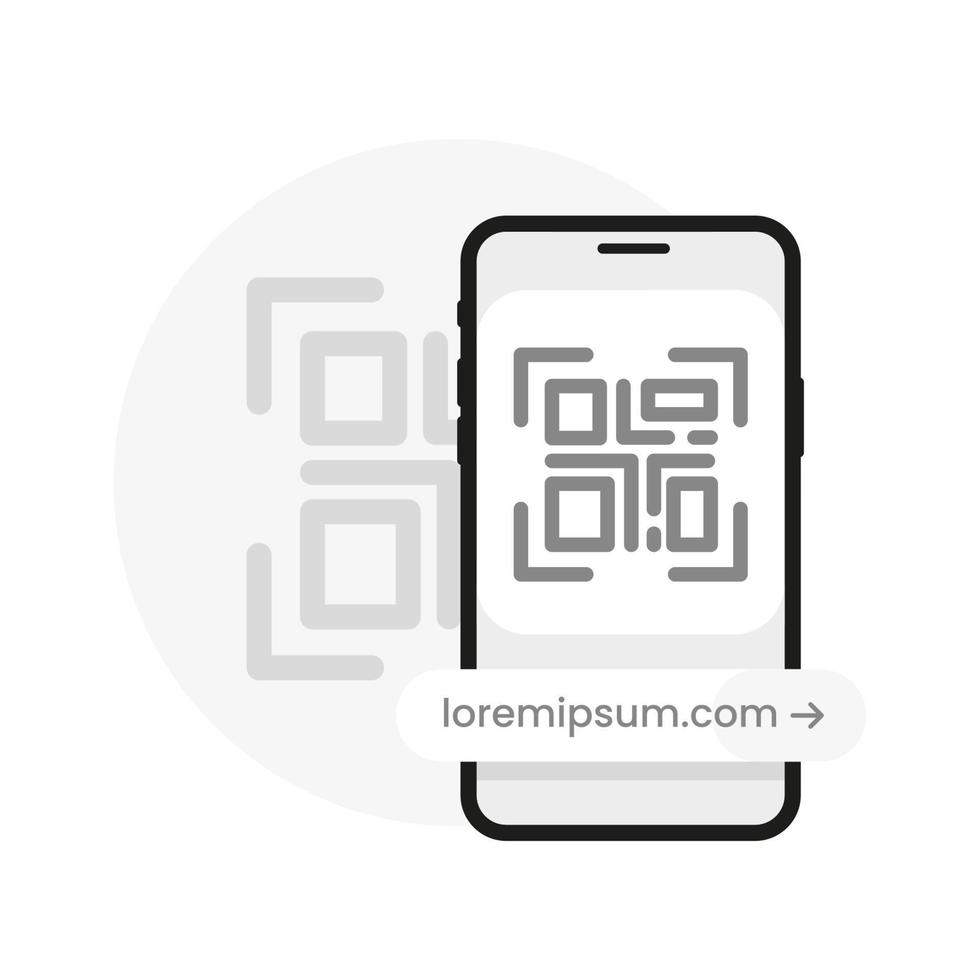 loremipsum.com →