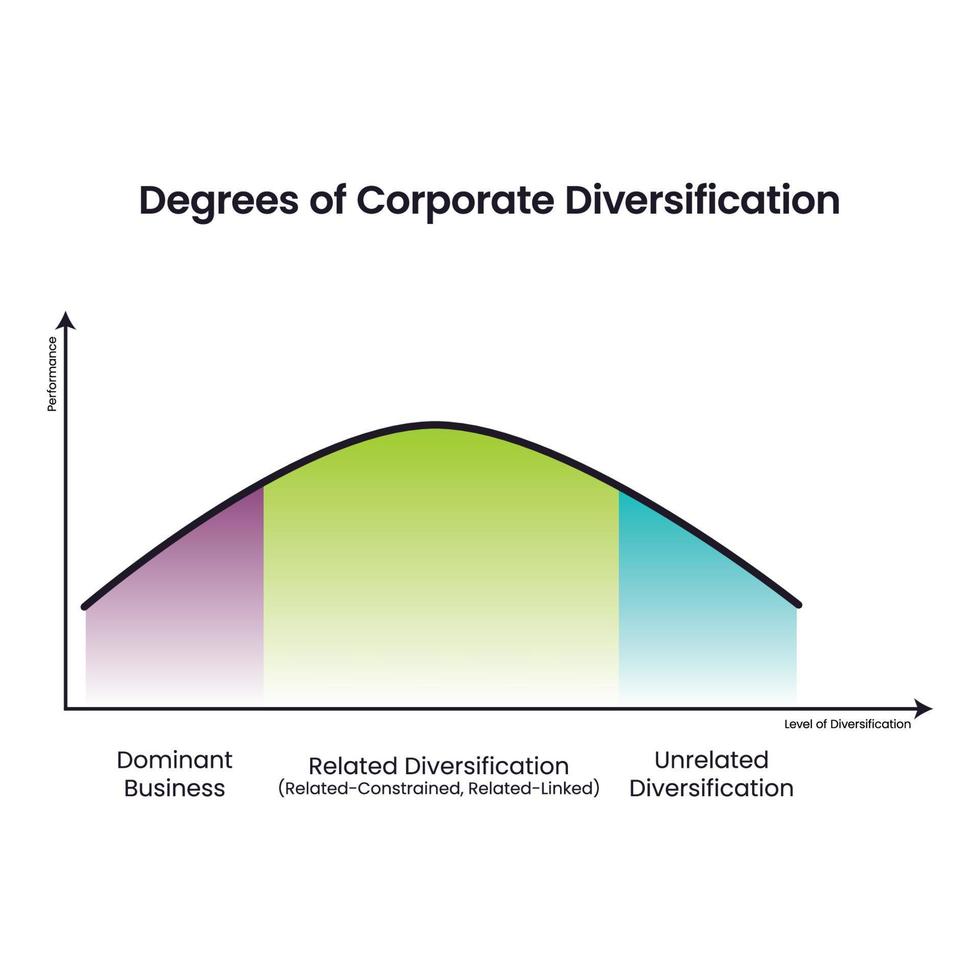 Degrees of Corporate Diversification

Performance

Level of Diversification

Dominant Business

Related Diversification
(Related-Constrained, Related-Linked)

Unrelated Diversification