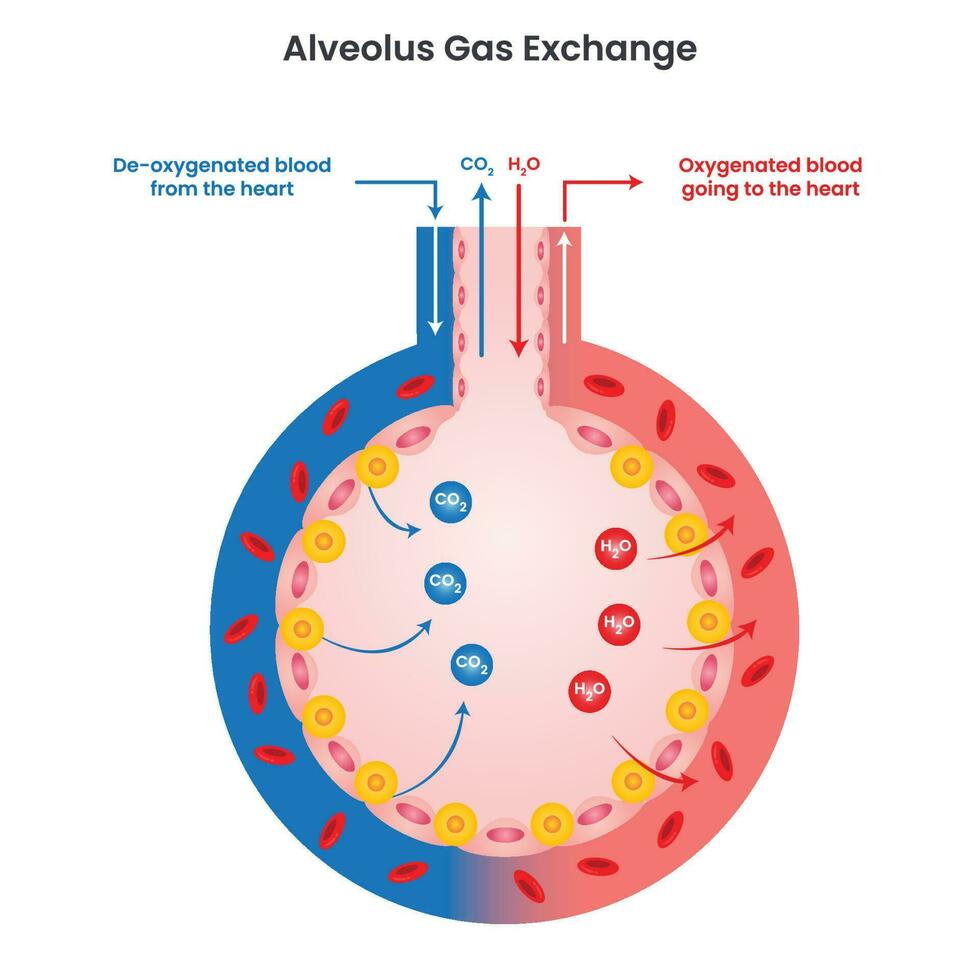 Alveolus Gas Exchange

De-oxygenated blood from the heart

$CO_2$

$H_2O$

Oxygenated blood going to the heart

$CO_2$

$CO_2$

$CO_2$

$H_2O$

$H_2O$

$H_2O$