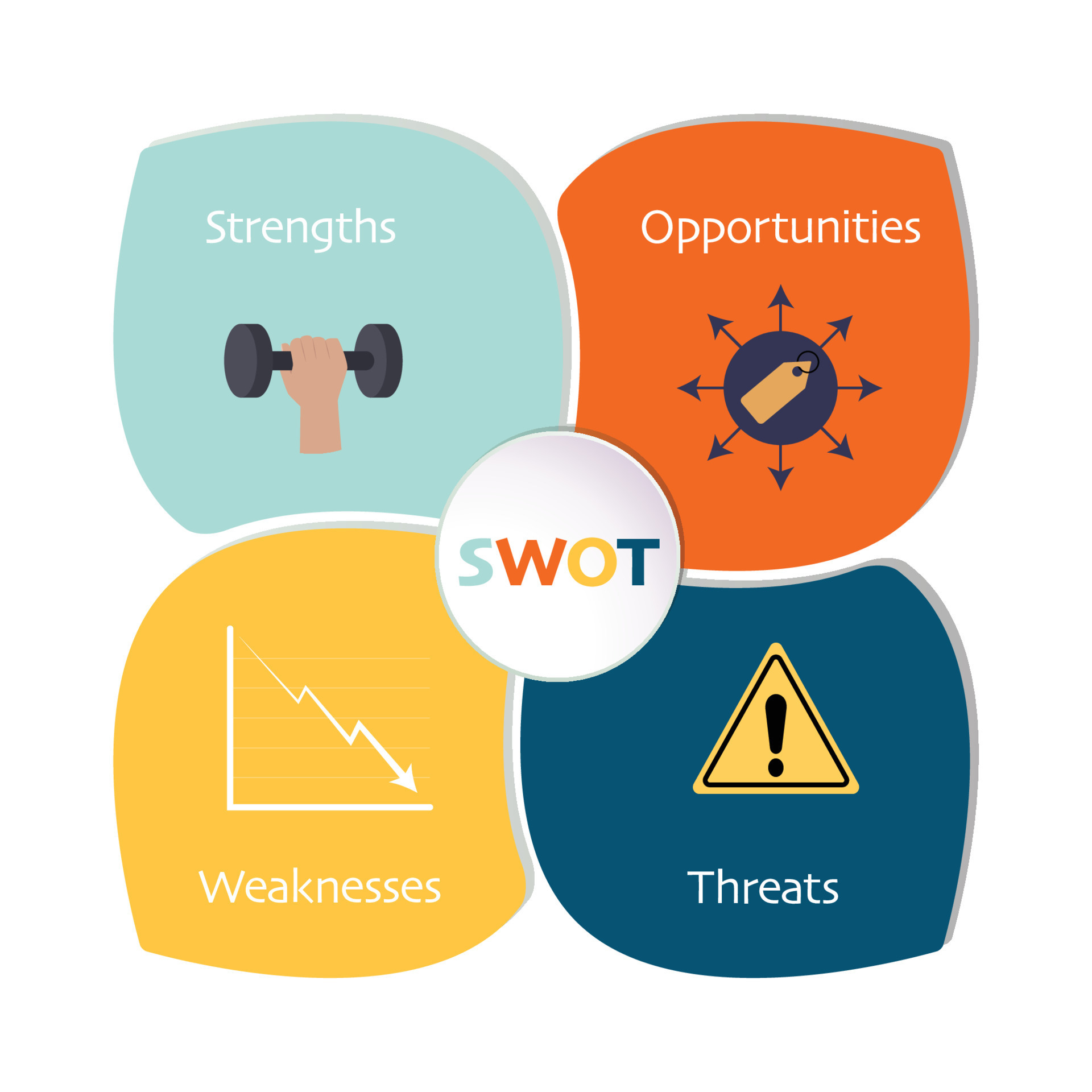 Strengths

Opportunities

SWOT

Weaknesses

Threats