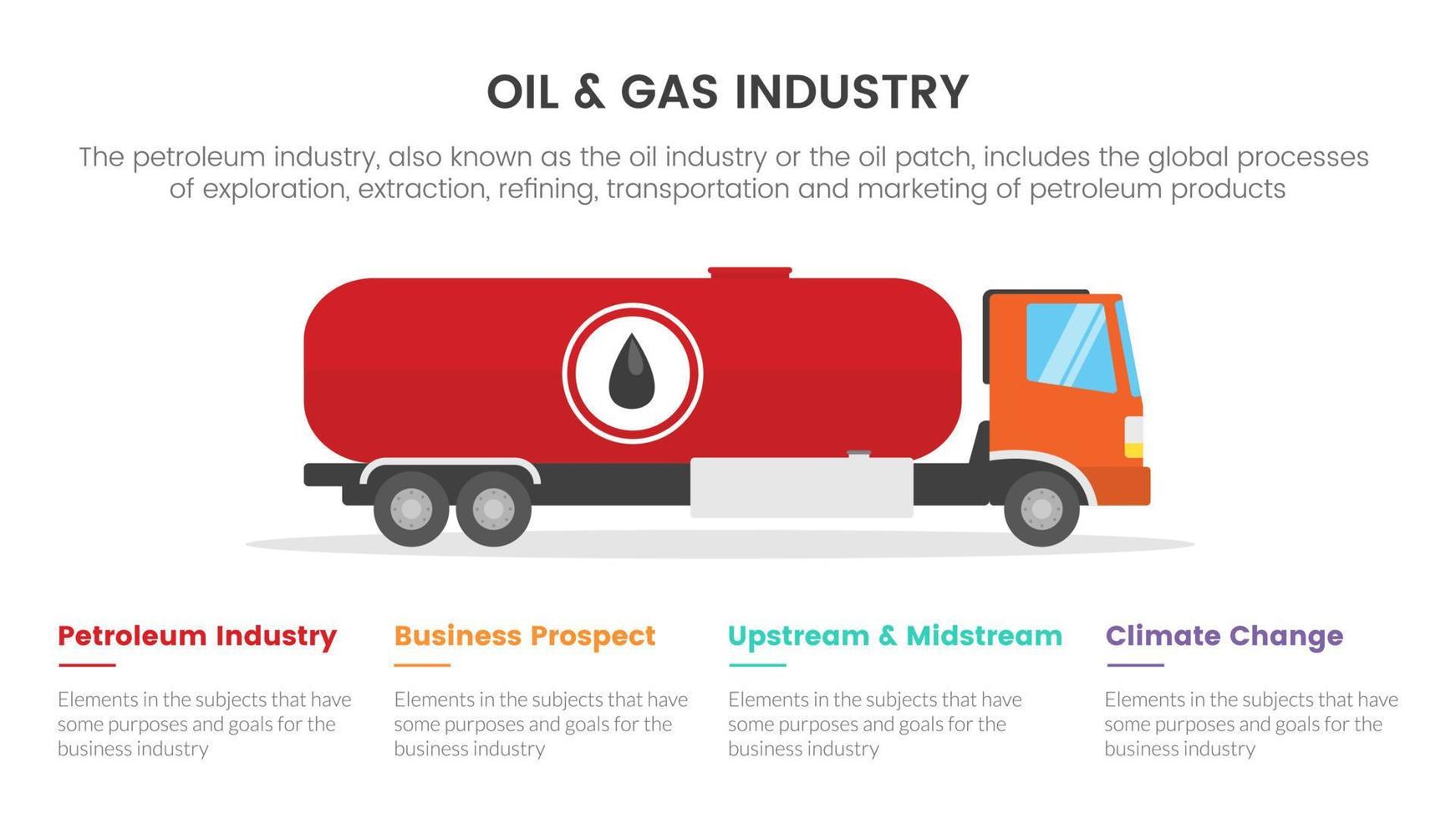 OIL & GAS INDUSTRY

The petroleum industry, also known as the oil industry or the oil patch, includes the global processes of exploration, extraction, refining, transportation and marketing of petroleum products

Petroleum Industry

Elements in the subjects that have some purposes and goals for the business industry

Business Prospect

Elements in the subjects that have some purposes and goals for the business industry

Upstream & Midstream

Elements in the subjects that have some purposes and goals for the business industry

Climate Change

Elements in the subjects that have some purposes and goals for the business industry