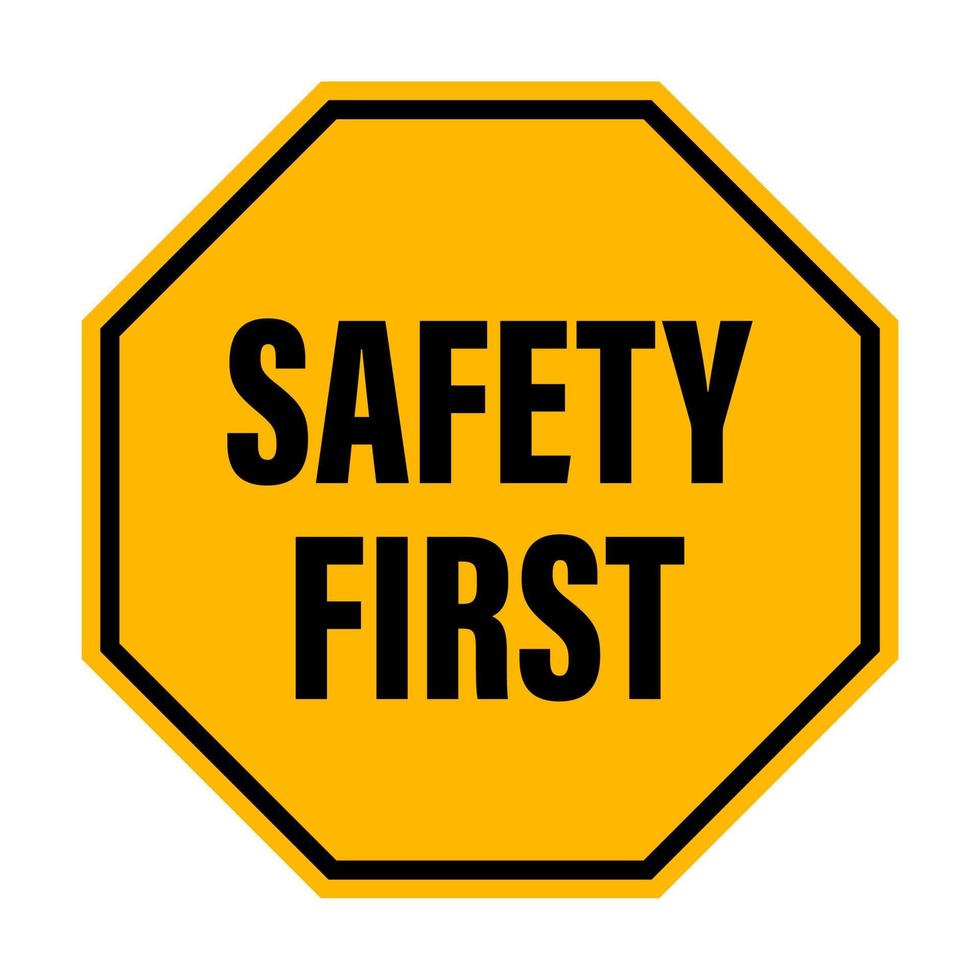 SAFETY
FIRST