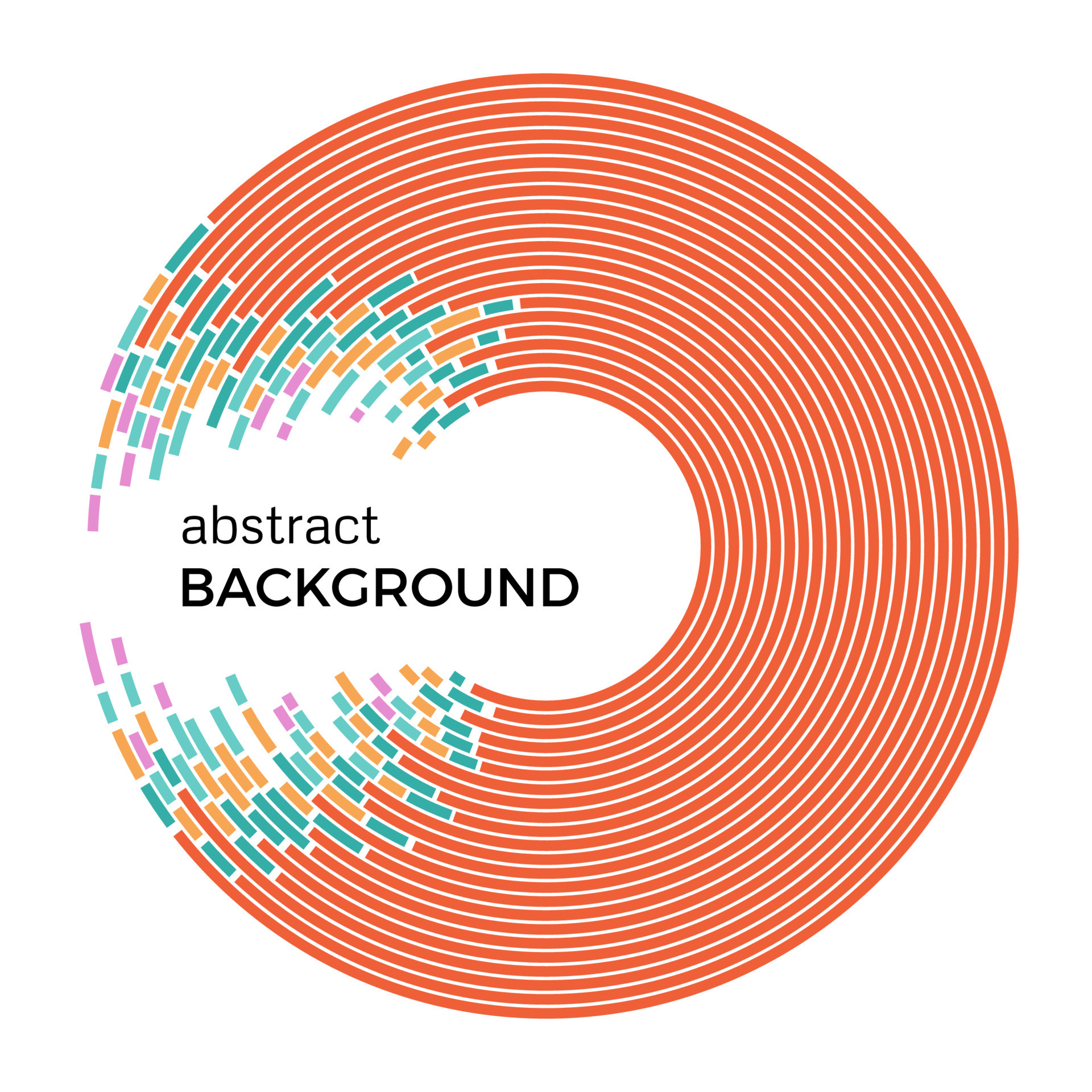 abstract
BACKGROUND