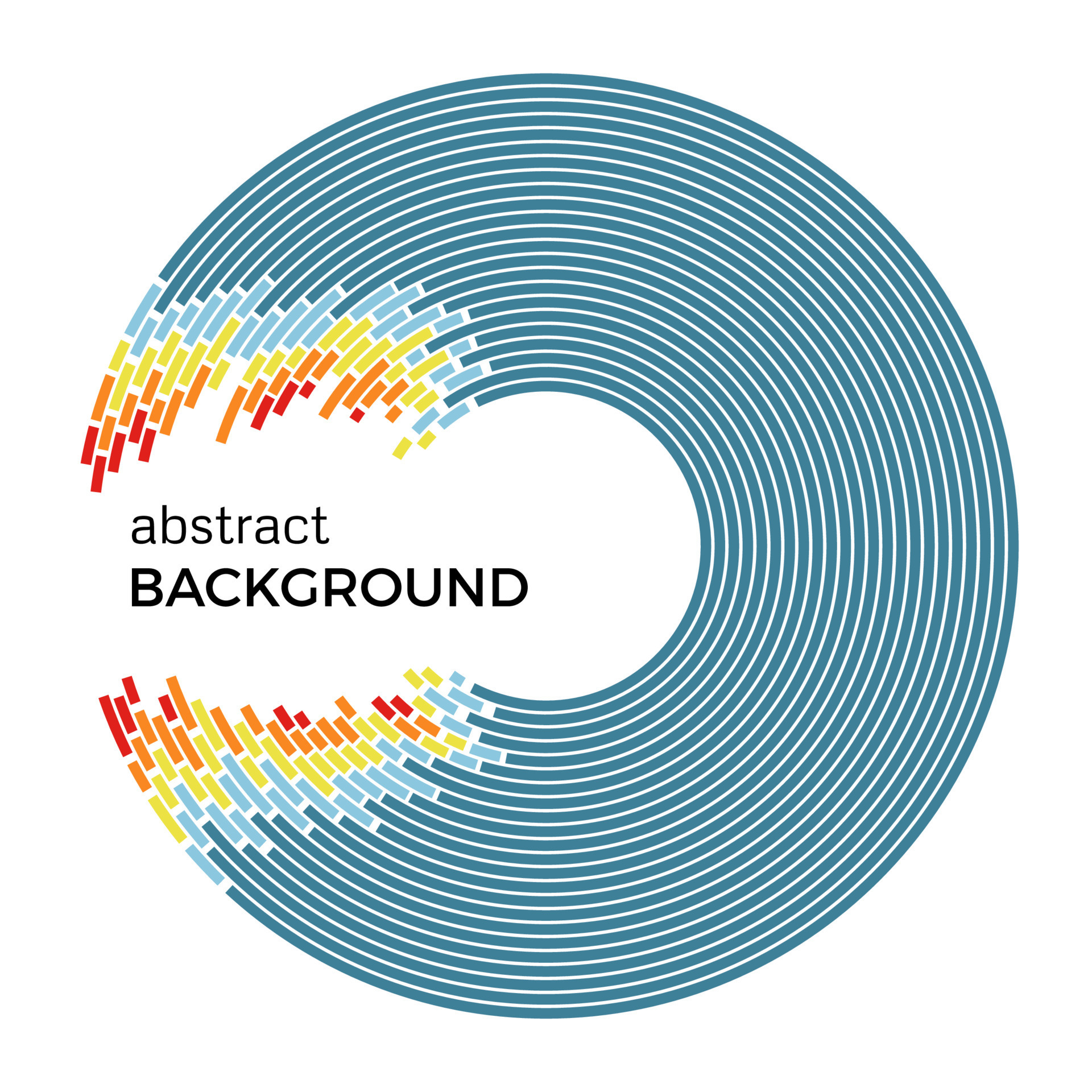 abstract
BACKGROUND