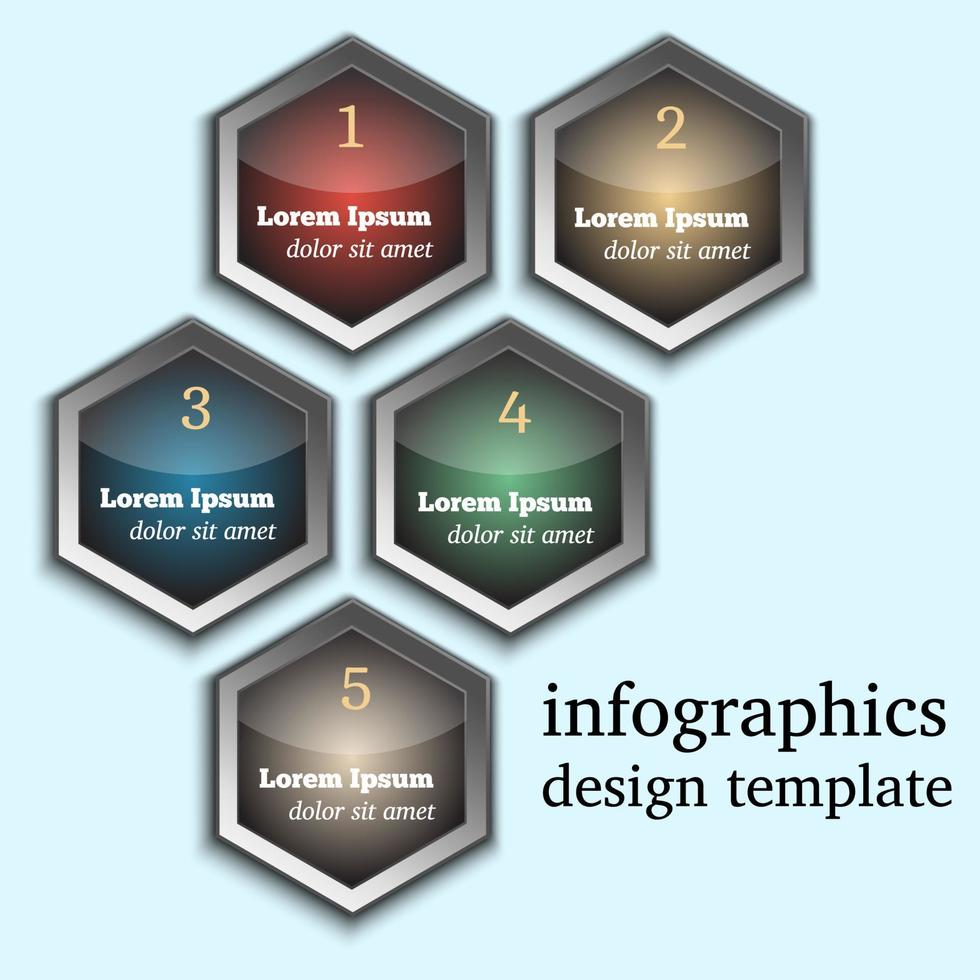 1
Lorem Ipsum
dolor sit amet

2
Lorem Ipsum
dolor sit amet

3
Lorem Ipsum
dolor sit amet

4
Lorem Ipsum
dolor sit amet

5
Lorem Ipsum
dolor sit amet

infographics
design template