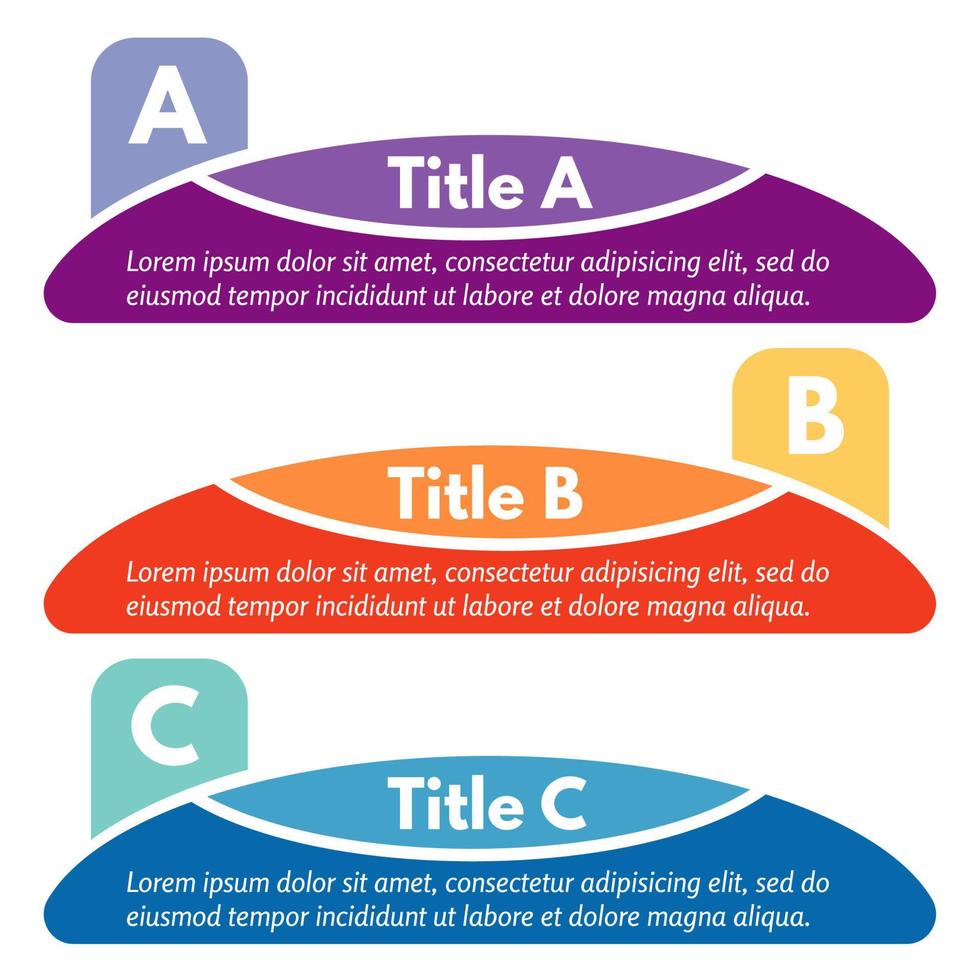 A

Title A

Lorem ipsum dolor sit amet, consectetur adipisicing elit, sed do eiusmod tempor incididunt ut labore et dolore magna aliqua.

B

Title B

Lorem ipsum dolor sit amet, consectetur adipisicing elit, sed do eiusmod tempor incididunt ut labore et dolore magna aliqua.

C

Title C

Lorem ipsum dolor sit amet, consectetur adipisicing elit, sed do eiusmod tempor incididunt ut labore et dolore magna aliqua.