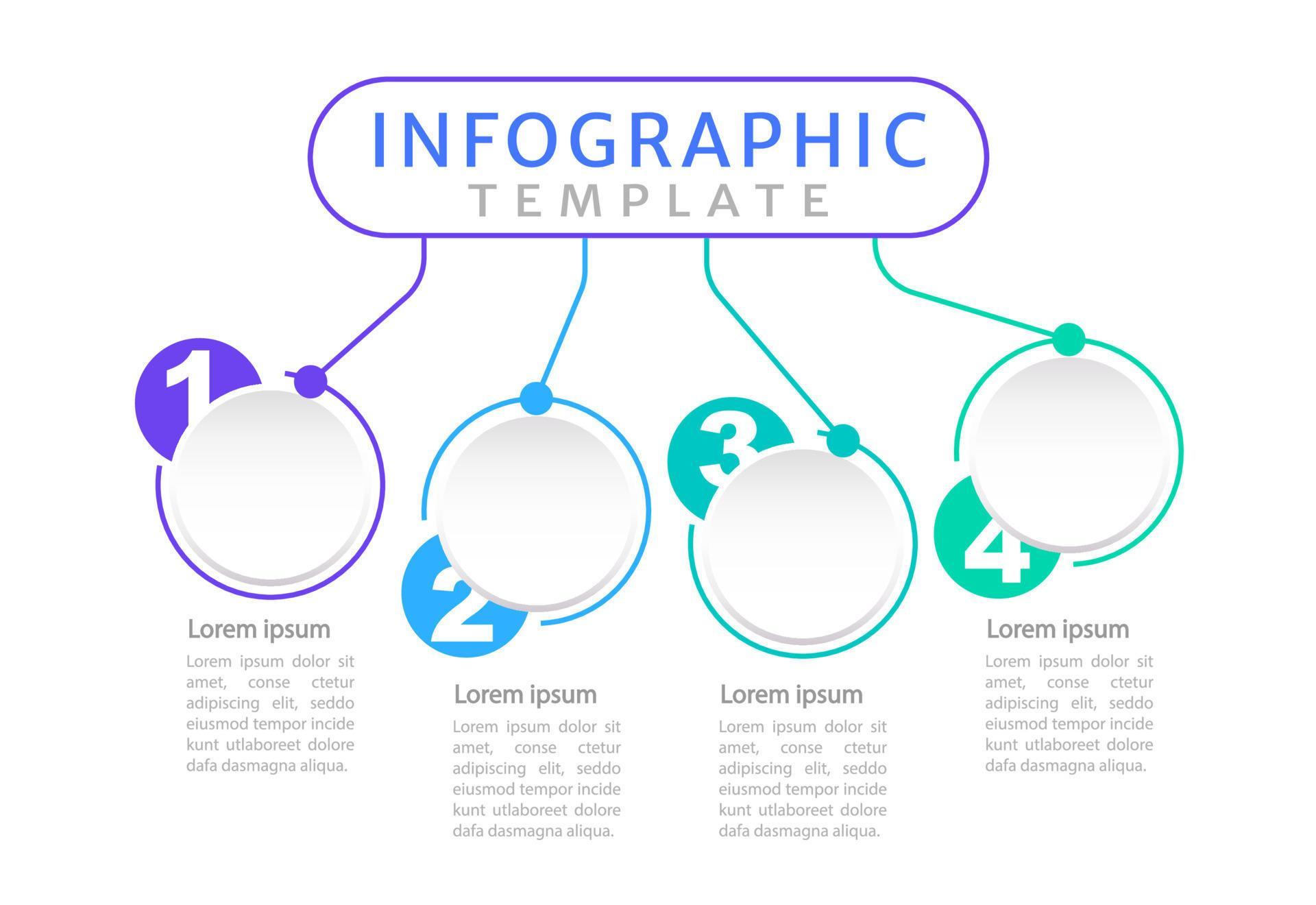 INFOGRAPHIC
TEMPLATE

1

Lorem ipsum

Lorem ipsum dolor sit amet, conse ctetur adipiscing elit, seddo eiusmod tempor incide kunt utlaboreet dolore dafa dasmagna aliqua.

2

Lorem ipsum

Lorem ipsum dolor sit amet, conse ctetur adipiscing elit, seddo eiusmod tempor incide kunt utlaboreet dolore dafa dasmagna aliqua.

3

Lorem ipsum

Lorem ipsum dolor sit amet, conse ctetur adipiscing elit, seddo eiusmod tempor incide kunt utlaboreet dolore dafa dasmagna aliqua.

4

Lorem ipsum

Lorem ipsum dolor sit amet, conse ctetur adipiscing elit, seddo eiusmod tempor incide kunt utlaboreet dolore dafa dasmagna aliqua.