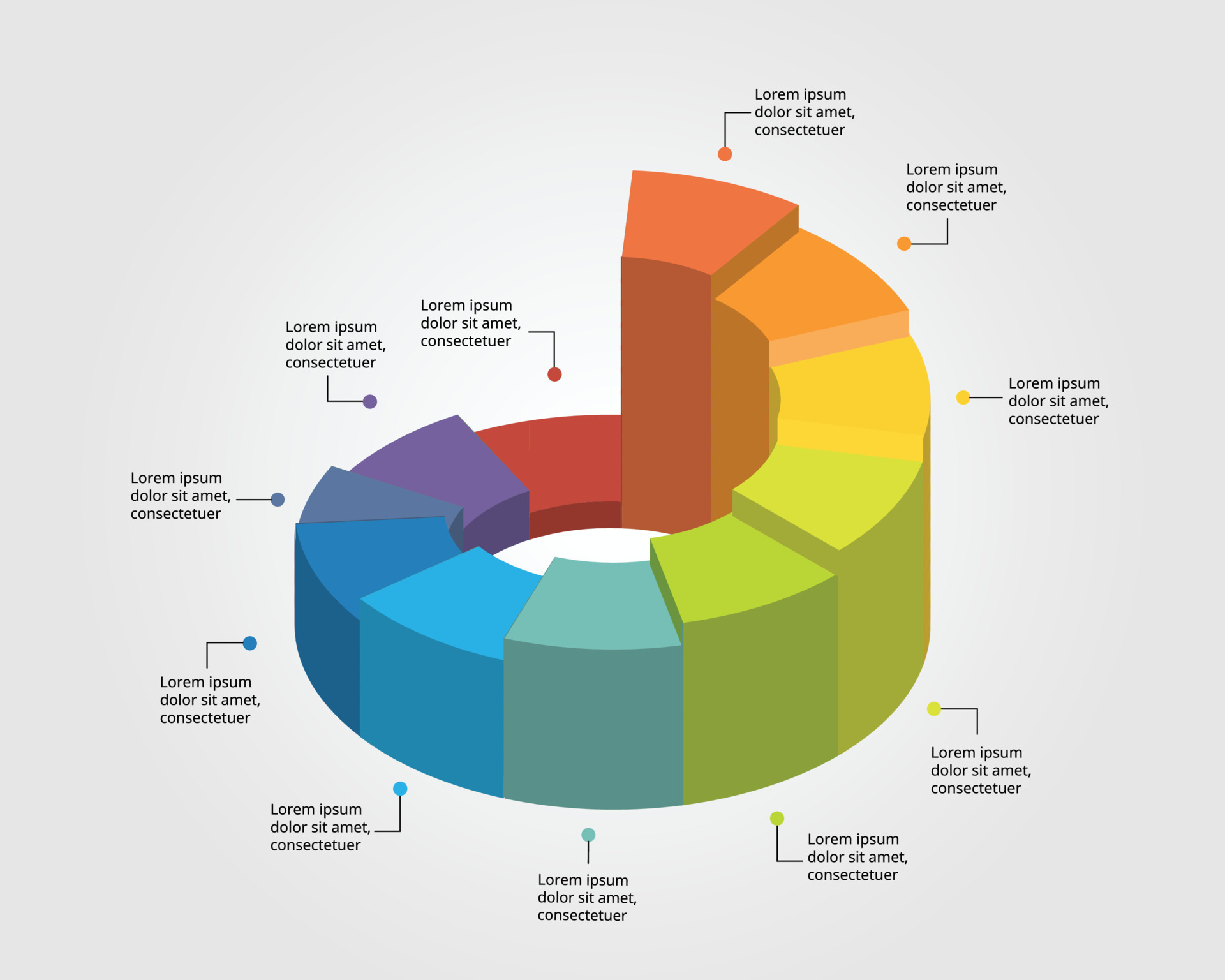 Lorem ipsum dolor sit amet, consectetuer

Lorem ipsum dolor sit amet, consectetuer

Lorem ipsum dolor sit amet, consectetuer

Lorem ipsum dolor sit amet, consectetuer

Lorem ipsum dolor sit amet, consectetuer

Lorem ipsum dolor sit amet, consectetuer

Lorem ipsum dolor sit amet, consectetuer

Lorem ipsum dolor sit amet, consectetuer

Lorem ipsum dolor sit amet, consectetuer

Lorem ipsum dolor sit amet, consectetuer

Lorem ipsum dolor sit amet, consectetuer