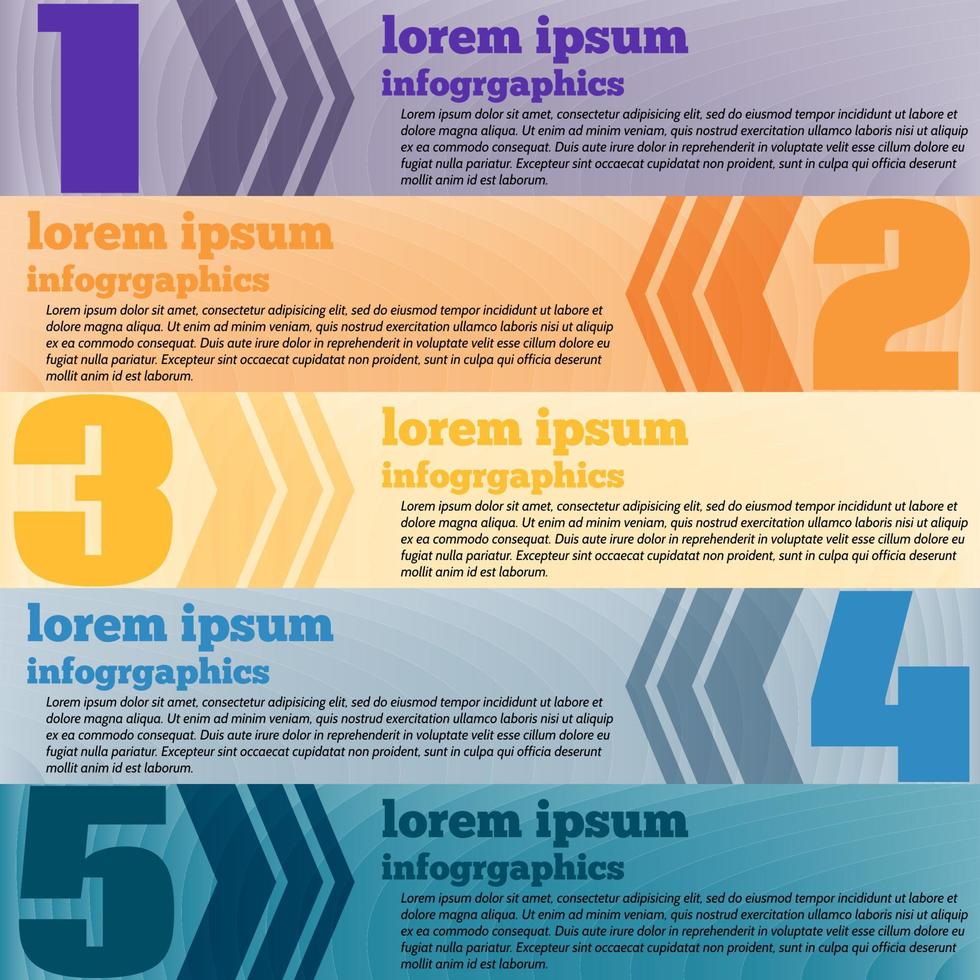 1

lorem ipsum
infogrgaphics

Lorem ipsum dolor sit amet, consectetur adipisicing elit, sed do eiusmod tempor incididunt ut labore et dolore magna aliqua. Ut enim ad minim veniam, quis nostrud exercitation ullamco laboris nisi ut aliquip ex ea commodo consequat. Duis aute irure dolor in reprehenderit in voluptate velit esse cillum dolore eu fugiat nulla pariatur. Excepteur sint occaecat cupidatat non proident, sunt in culpa qui officia deserunt mollit anim id est laborum.

lorem ipsum
infogrgaphics

Lorem ipsum dolor sit amet, consectetur adipisicing elit, sed do eiusmod tempor incididunt ut labore et dolore magna aliqua. Ut enim ad minim veniam, quis nostrud exercitation ullamco laboris nisi ut aliquip ex ea commodo consequat. Duis aute irure dolor in reprehenderit in voluptate velit esse cillum dolore eu fugiat nulla pariatur. Excepteur sint occaecat cupidatat non proident, sunt in culpa qui officia deserunt mollit anim id est laborum.

2

3

lorem ipsum
infogrgaphics

Lorem ipsum dolor sit amet, consectetur adipisicing elit, sed do eiusmod tempor incididunt ut labore et dolore magna aliqua. Ut enim ad minim veniam, quis nostrud exercitation ullamco laboris nisi ut aliquip ex ea commodo consequat. Duis aute irure dolor in reprehenderit in voluptate velit esse cillum dolore eu fugiat nulla pariatur. Excepteur sint occaecat cupidatat non proident, sunt in culpa qui officia deserunt mollit anim id est laborum.

lorem ipsum
infogrgaphics

Lorem ipsum dolor sit amet, consectetur adipisicing elit, sed do eiusmod tempor incididunt ut labore et dolore magna aliqua. Ut enim ad minim veniam, quis nostrud exercitation ullamco laboris nisi ut aliquip ex ea commodo consequat. Duis aute irure dolor in reprehenderit in voluptate velit esse cillum dolore eu fugiat nulla pariatur. Excepteur sint occaecat cupidatat non proident, sunt in culpa qui officia deserunt mollit anim id est laborum.

4

5

lorem ipsum
infogrgaphics

Lorem ipsum dolor sit amet, consectetur adipisicing elit, sed do eiusmod tempor incididunt ut labore et dolore magna aliqua. Ut enim ad minim veniam, quis nostrud exercitation ullamco laboris nisi ut aliquip ex ea commodo consequat. Duis aute irure dolor in reprehenderit in voluptate velit esse cillum dolore eu fugiat nulla pariatur. Excepteur sint occaecat cupidatat non proident, sunt in culpa qui officia deserunt mollit anim id est laborum.