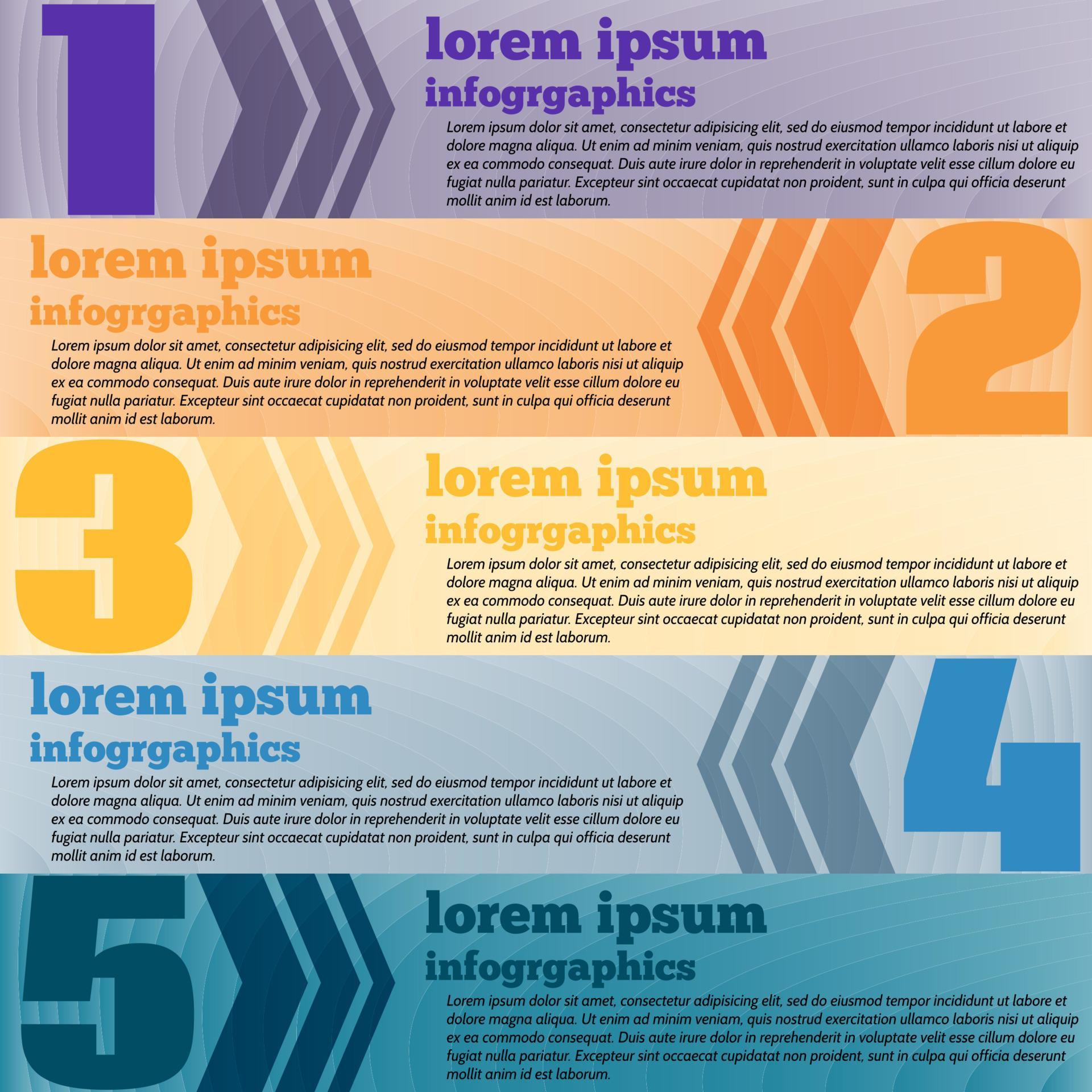 1

lorem ipsum
infogrgaphics

Lorem ipsum dolor sit amet, consectetur adipisicing elit, sed do eiusmod tempor incididunt ut labore et dolore magna aliqua. Ut enim ad minim veniam, quis nostrud exercitation ullamco laboris nisi ut aliquip ex ea commodo consequat. Duis aute irure dolor in reprehenderit in voluptate velit esse cillum dolore eu fugiat nulla pariatur. Excepteur sint occaecat cupidatat non proident, sunt in culpa qui officia deserunt mollit anim id est laborum.

lorem ipsum
infogrgaphics

Lorem ipsum dolor sit amet, consectetur adipisicing elit, sed do eiusmod tempor incididunt ut labore et dolore magna aliqua. Ut enim ad minim veniam, quis nostrud exercitation ullamco laboris nisi ut aliquip ex ea commodo consequat. Duis aute irure dolor in reprehenderit in voluptate velit esse cillum dolore eu fugiat nulla pariatur. Excepteur sint occaecat cupidatat non proident, sunt in culpa qui officia deserunt mollit anim id est laborum.

2

3

lorem ipsum
infogrgaphics

Lorem ipsum dolor sit amet, consectetur adipisicing elit, sed do eiusmod tempor incididunt ut labore et dolore magna aliqua. Ut enim ad minim veniam, quis nostrud exercitation ullamco laboris nisi ut aliquip ex ea commodo consequat. Duis aute irure dolor in reprehenderit in voluptate velit esse cillum dolore eu fugiat nulla pariatur. Excepteur sint occaecat cupidatat non proident, sunt in culpa qui officia deserunt mollit anim id est laborum.

lorem ipsum
infogrgaphics

Lorem ipsum dolor sit amet, consectetur adipisicing elit, sed do eiusmod tempor incididunt ut labore et dolore magna aliqua. Ut enim ad minim veniam, quis nostrud exercitation ullamco laboris nisi ut aliquip ex ea commodo consequat. Duis aute irure dolor in reprehenderit in voluptate velit esse cillum dolore eu fugiat nulla pariatur. Excepteur sint occaecat cupidatat non proident, sunt in culpa qui officia deserunt mollit anim id est laborum.

4

5

lorem ipsum
infogrgaphics

Lorem ipsum dolor sit amet, consectetur adipisicing elit, sed do eiusmod tempor incididunt ut labore et dolore magna aliqua. Ut enim ad minim veniam, quis nostrud exercitation ullamco laboris nisi ut aliquip ex ea commodo consequat. Duis aute irure dolor in reprehenderit in voluptate velit esse cillum dolore eu fugiat nulla pariatur. Excepteur sint occaecat cupidatat non proident, sunt in culpa qui officia deserunt mollit anim id est laborum.