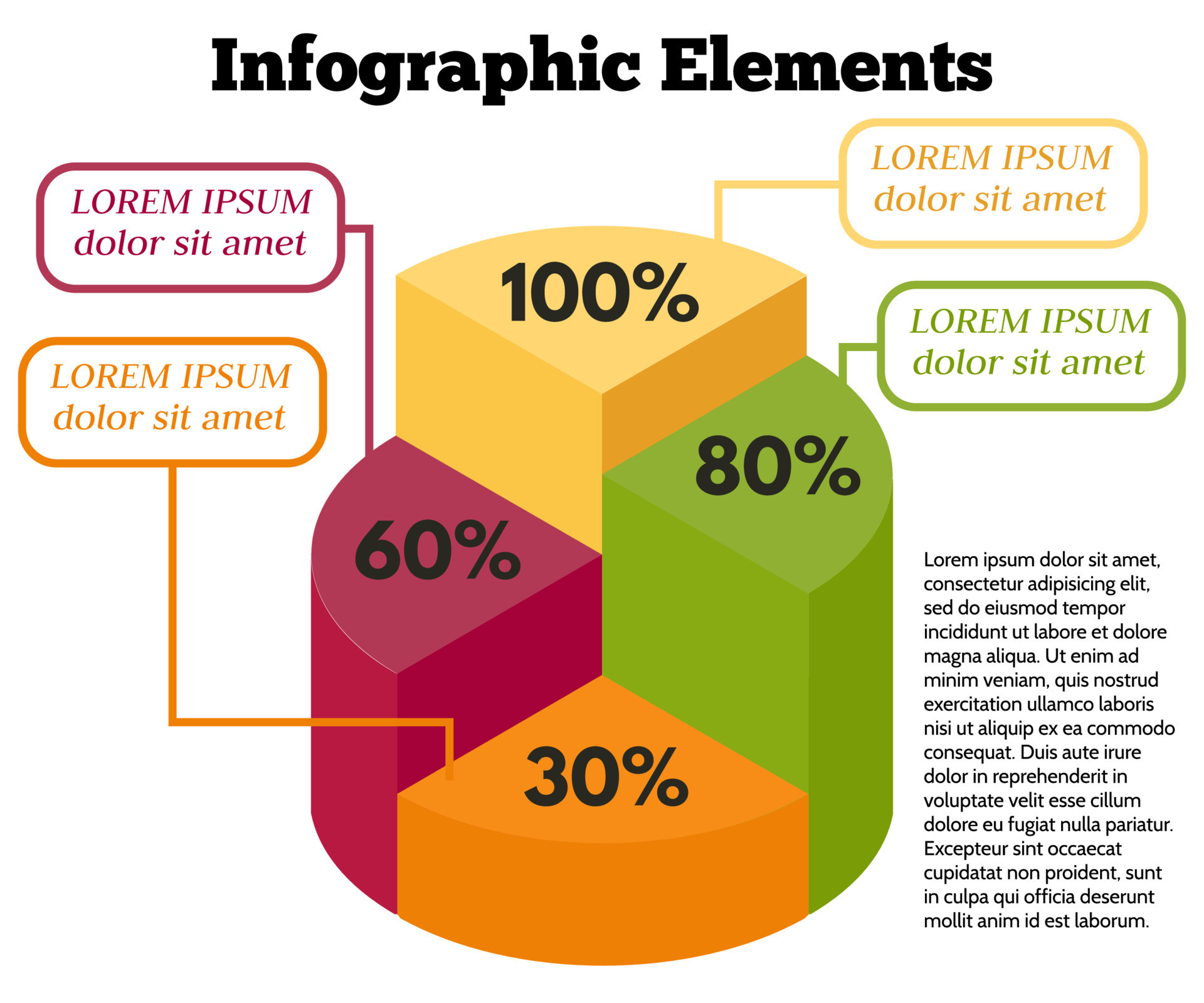 Infographic Elements

LOREM IPSUM
dolor sit amet

LOREM IPSUM
dolor sit amet

LOREM IPSUM
dolor sit amet

LOREM IPSUM
dolor sit amet

100%

80%

60%

30%

Lorem ipsum dolor sit amet, consectetur adipisicing elit, sed do eiusmod tempor incididunt ut labore et dolore magna aliqua. Ut enim ad minim veniam, quis nostrud exercitation ullamco laboris nisi ut aliquip ex ea commodo consequat. Duis aute irure dolor in reprehenderit in voluptate velit esse cillum dolore eu fugiat nulla pariatur. Excepteur sint occaecat cupidatat non proident, sunt in culpa qui officia deserunt mollit anim id est laborum.