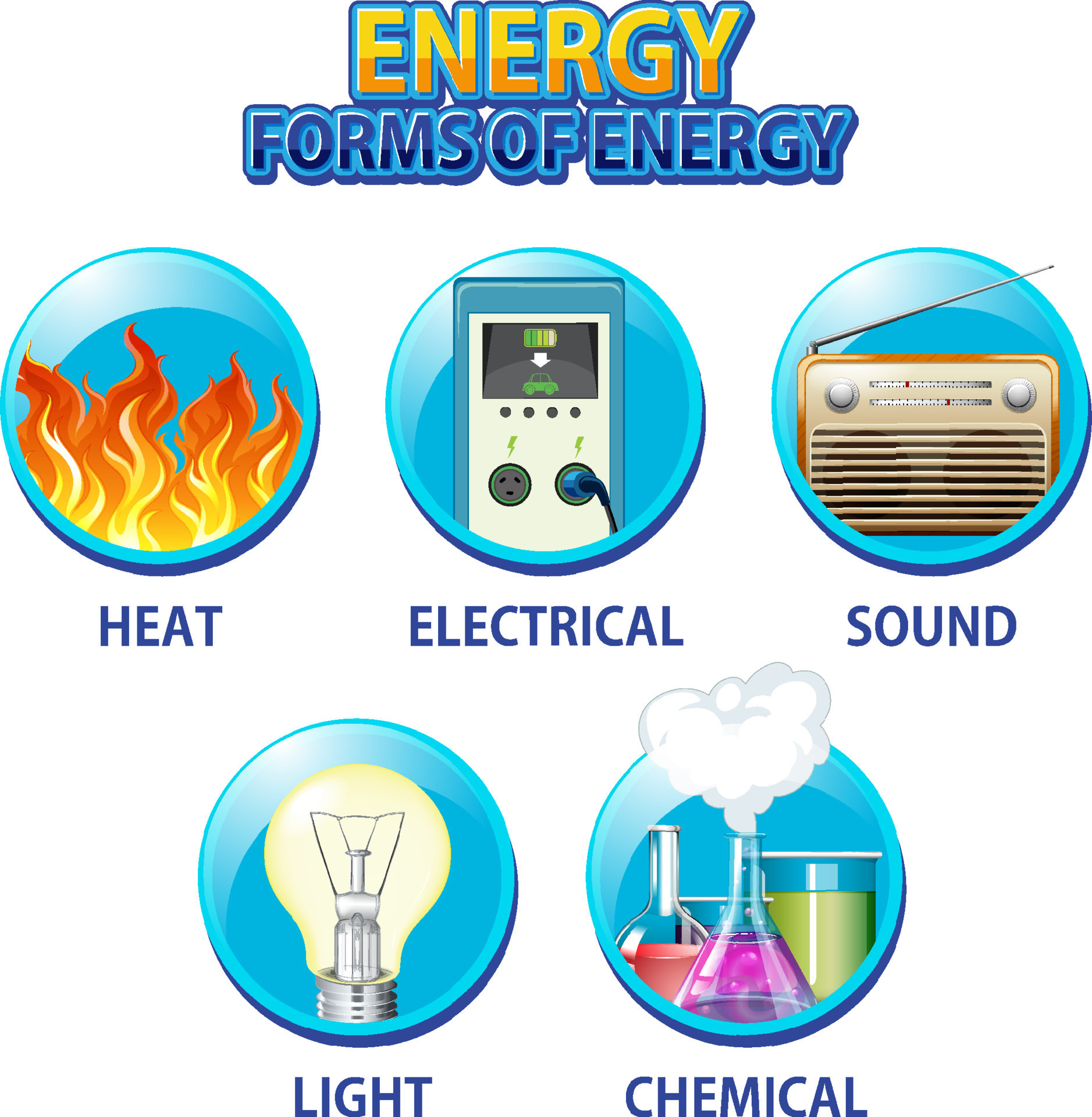 ENERGY
FORMS OF ENERGY

HEAT

ELECTRICAL

SOUND

LIGHT

CHEMICAL