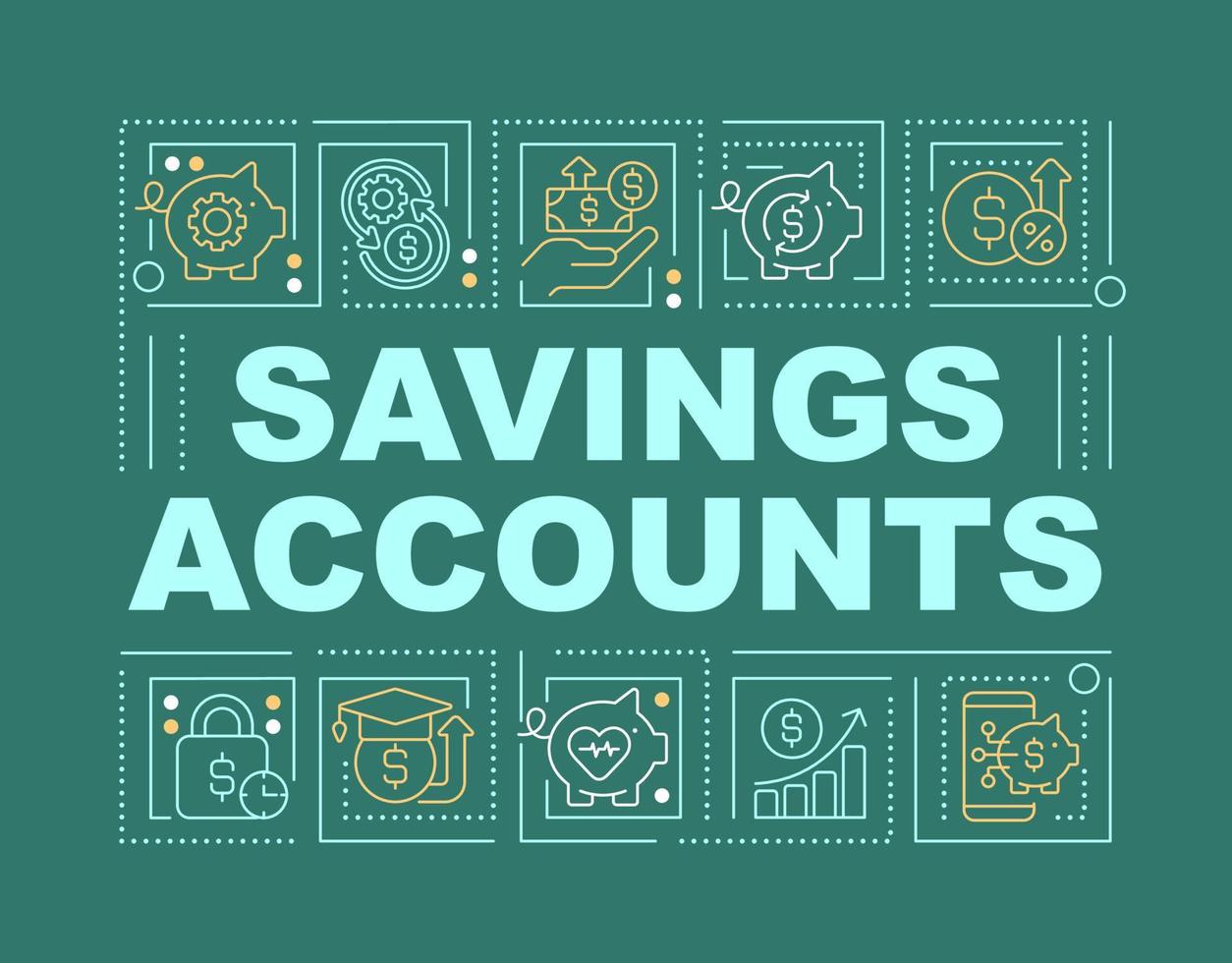 SAVINGS ACCOUNTS