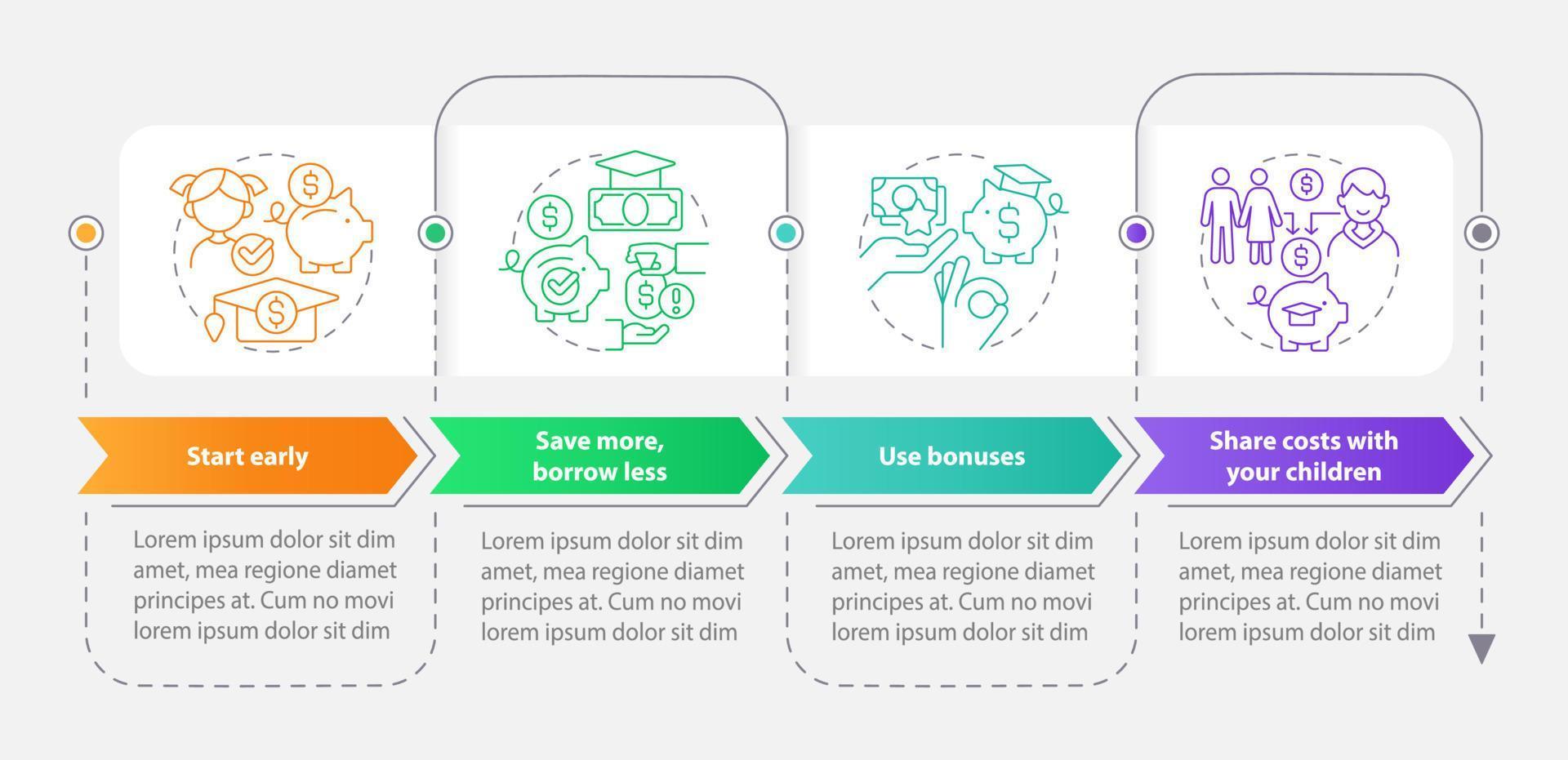 Start early

Lorem ipsum dolor sit dim amet, mea regione diamet principes at. Cum no movi lorem ipsum dolor sit dim

Save more, borrow less

Lorem ipsum dolor sit dim amet, mea regione diamet principes at. Cum no movi lorem ipsum dolor sit dim

Use bonuses

Lorem ipsum dolor sit dim amet, mea regione diamet principes at. Cum no movi lorem ipsum dolor sit dim

Share costs with your children

Lorem ipsum dolor sit dim amet, mea regione diamet principes at. Cum no movi lorem ipsum dolor sit dim