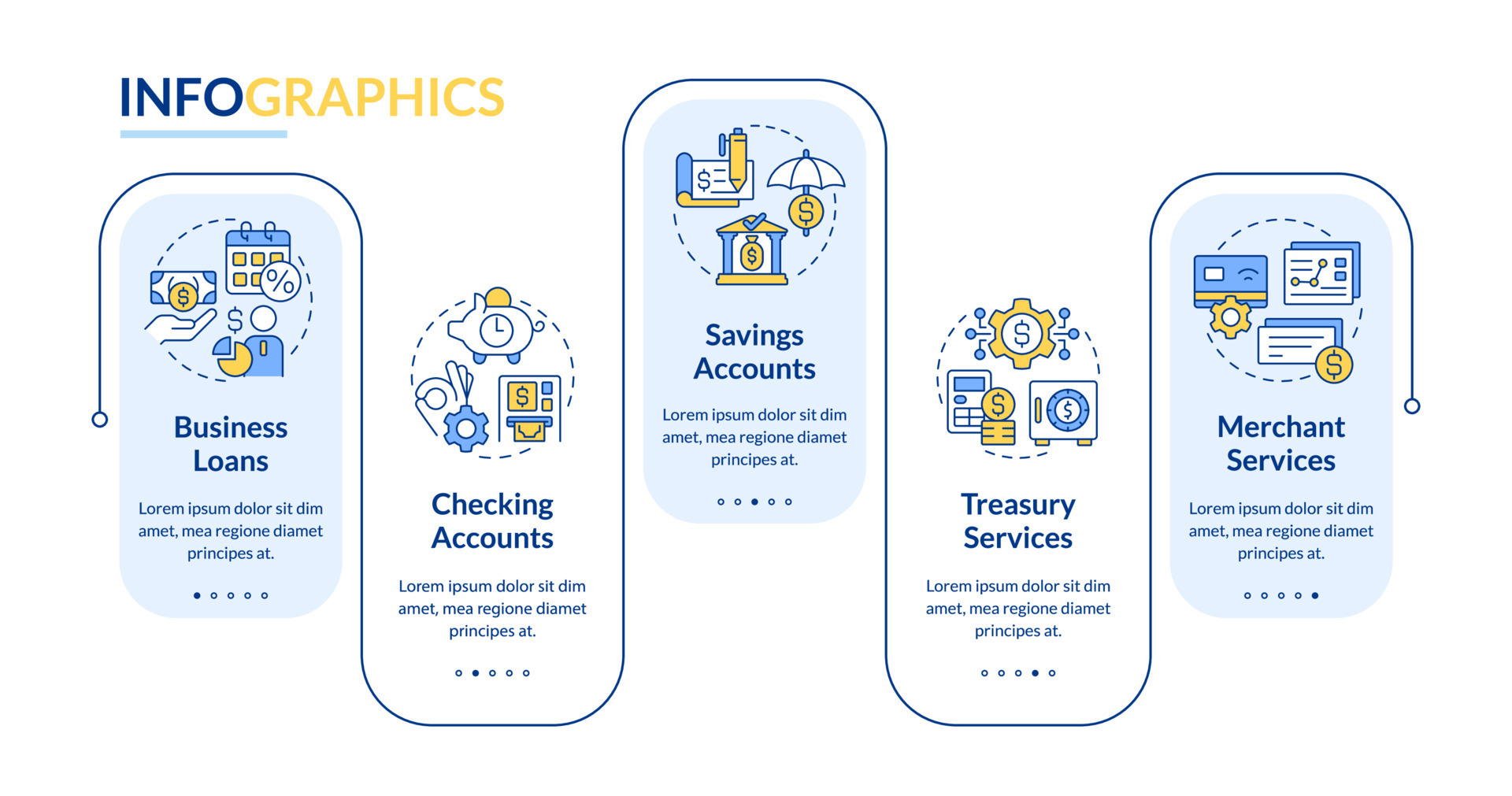 INFOGRAPHICS

Business Loans

Lorem ipsum dolor sit dim amet, mea regione diamet principes at.

Checking Accounts

Lorem ipsum dolor sit dim amet, mea regione diamet principes at.

Savings Accounts

Lorem ipsum dolor sit dim amet, mea regione diamet principes at.

Treasury Services

Lorem ipsum dolor sit dim amet, mea regione diamet principes at.

Merchant Services

Lorem ipsum dolor sit dim amet, mea regione diamet principes at.