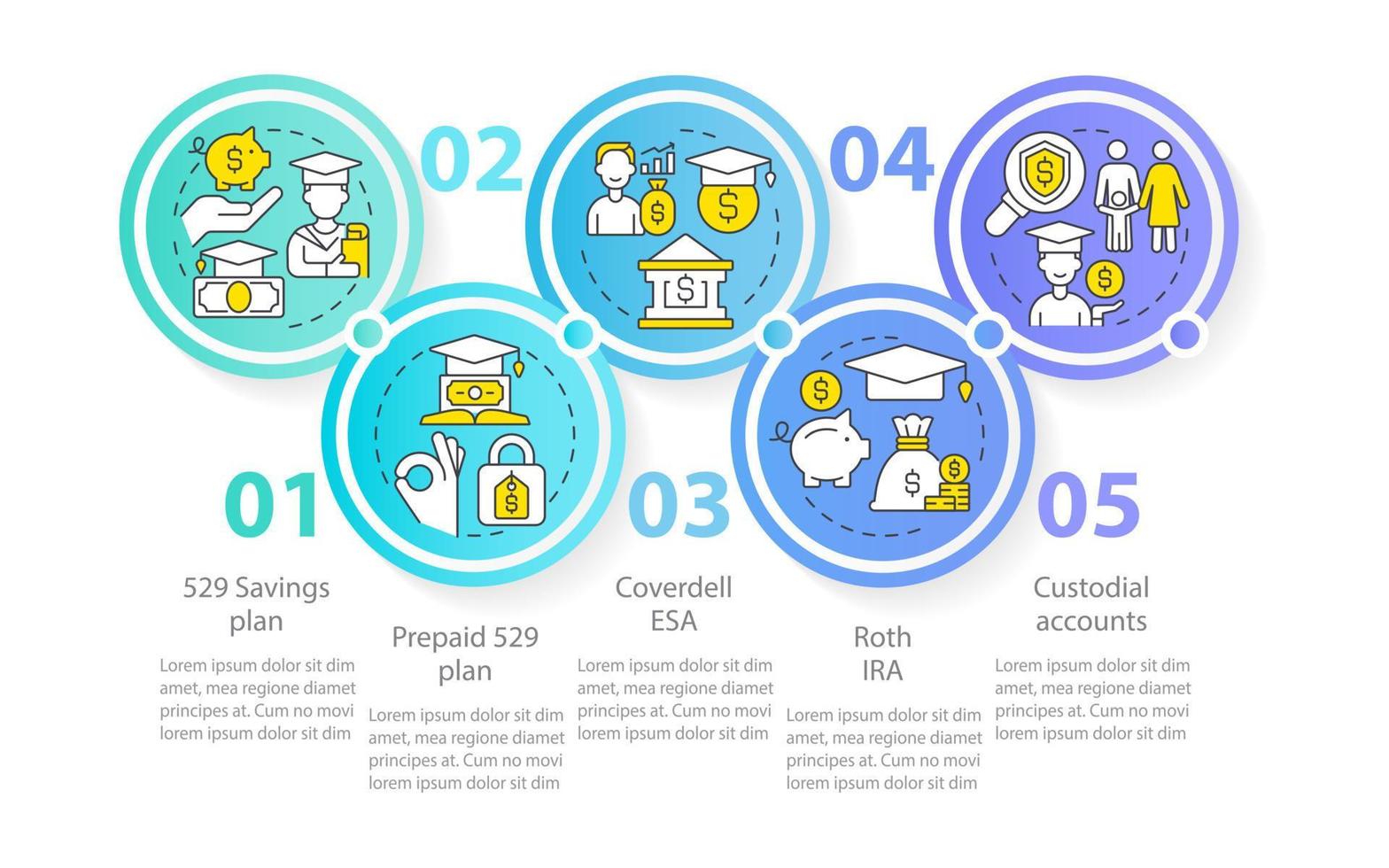 01

529 Savings plan

Lorem ipsum dolor sit dim amet, mea regione diamet principes at. Cum no movi lorem ipsum dolor sit dim

02

Prepaid 529 plan

Lorem ipsum dolor sit dim amet, mea regione diamet principes at. Cum no movi lorem ipsum dolor sit dim

03

Coverdell ESA

Lorem ipsum dolor sit dim amet, mea regione diamet principes at. Cum no movi lorem ipsum dolor sit dim

04

Roth IRA

Lorem ipsum dolor sit dim amet, mea regione diamet principes at. Cum no movi lorem ipsum dolor sit dim

05

Custodial accounts

Lorem ipsum dolor sit dim amet, mea regione diamet principes at. Cum no movi lorem ipsum dolor sit dim